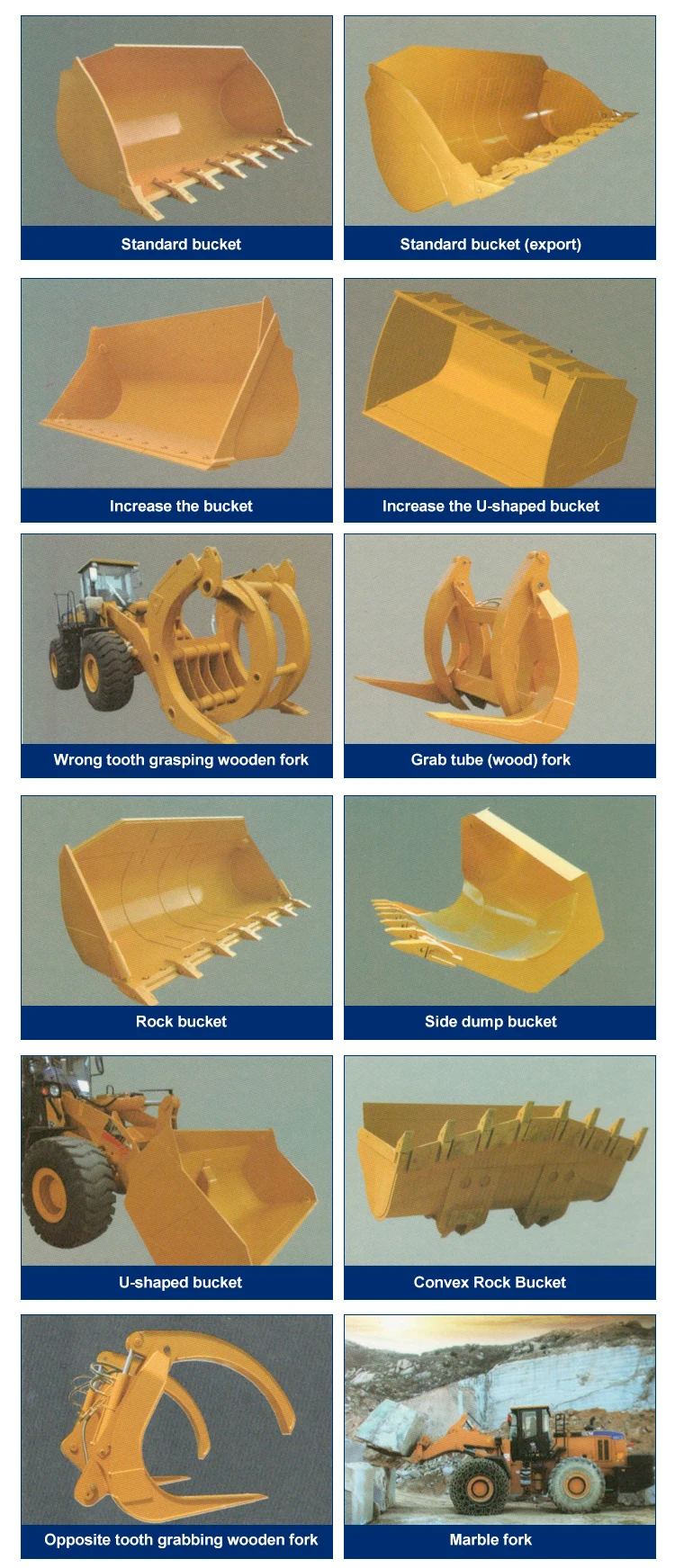 Standard bucket

Standard bucket (export)

Increase the bucket

Increase the U-shaped bucket

Wrong tooth grasping wooden fork

Grab tube (wood) fork

Rock bucket

Side dump bucket

U-shaped bucket

Convex Rock Bucket

Opposite tooth grabbing wooden fork

Marble fork