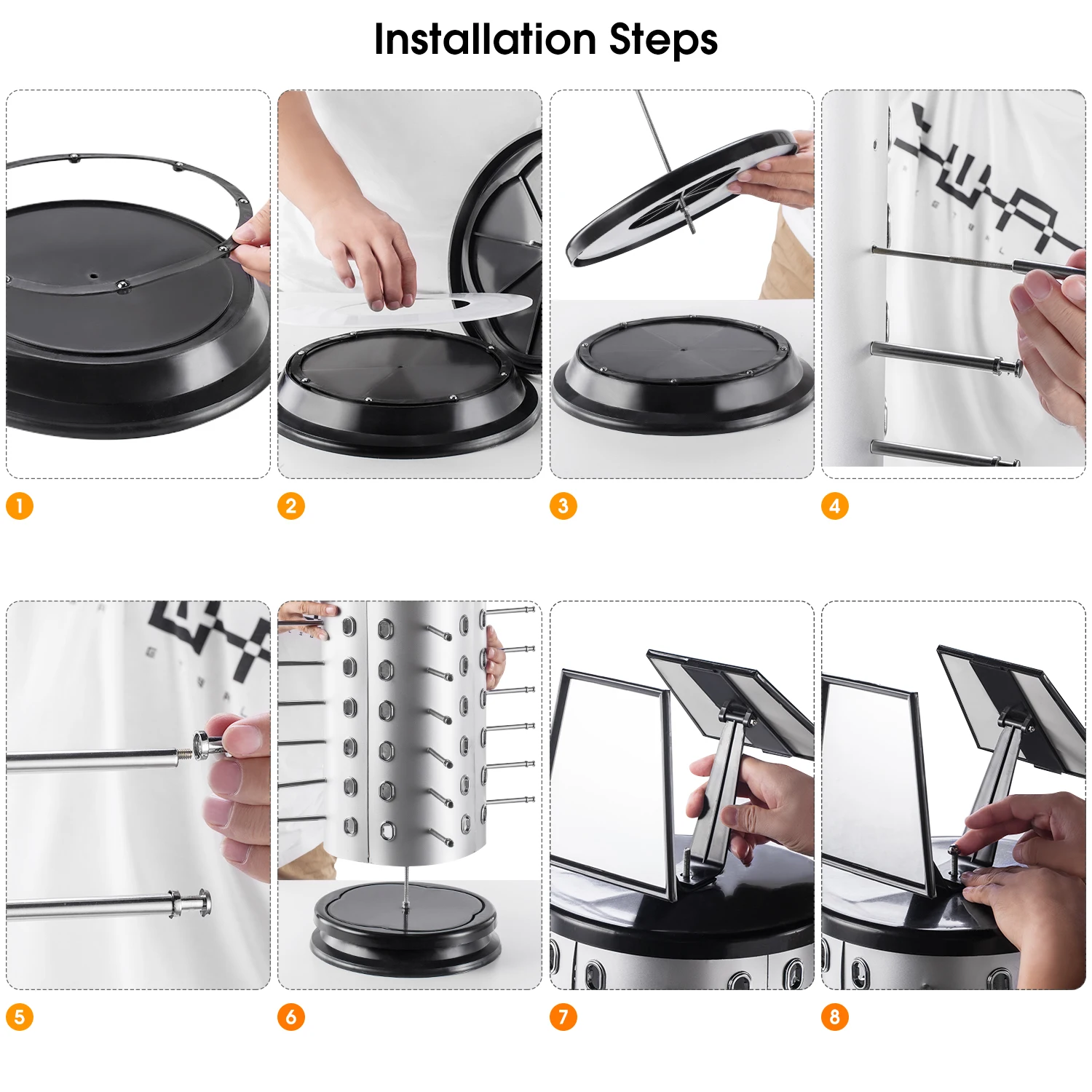 Installation Steps

1

2

3

4

5

6

7

8