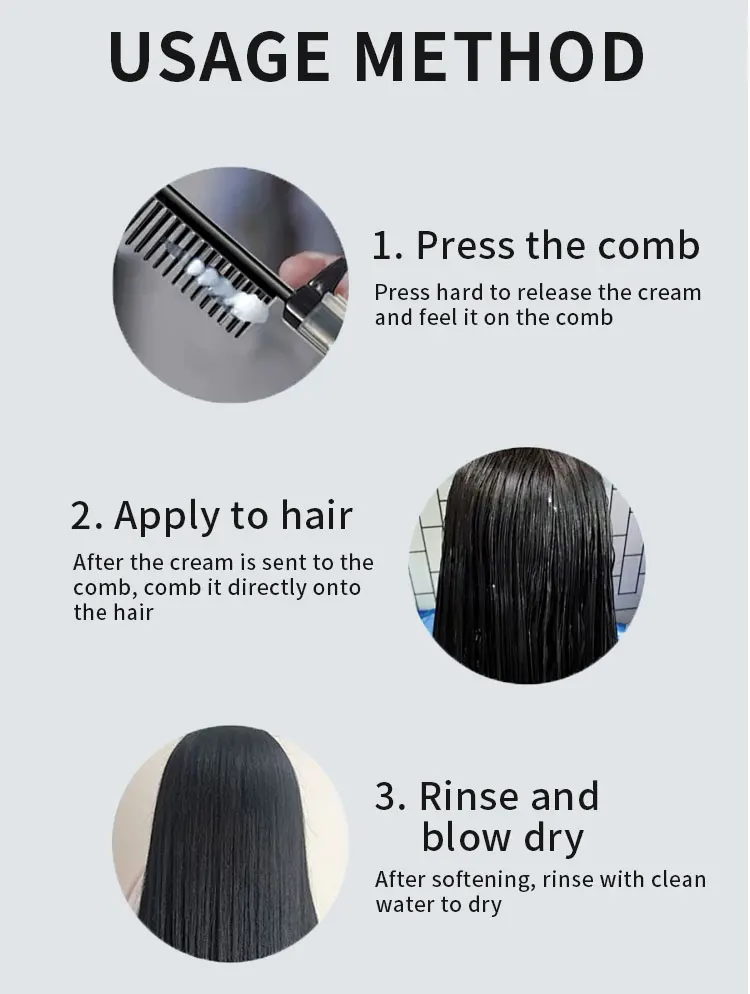 USAGE METHOD

1. Press the comb

Press hard to release the cream and feel it on the comb

2. Apply to hair

After the cream is sent to the comb, comb it directly onto the hair

3. Rinse and blow dry

After softening, rinse with clean water to dry