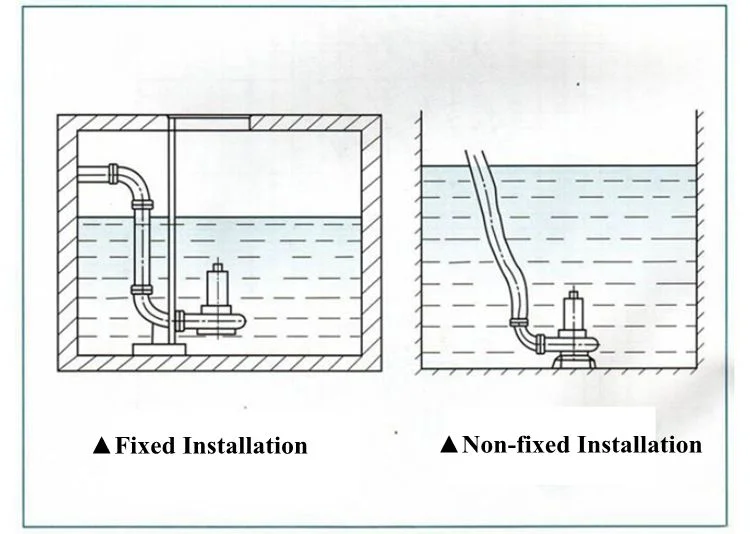 ▲Fixed Installation

▲Non-fixed Installation