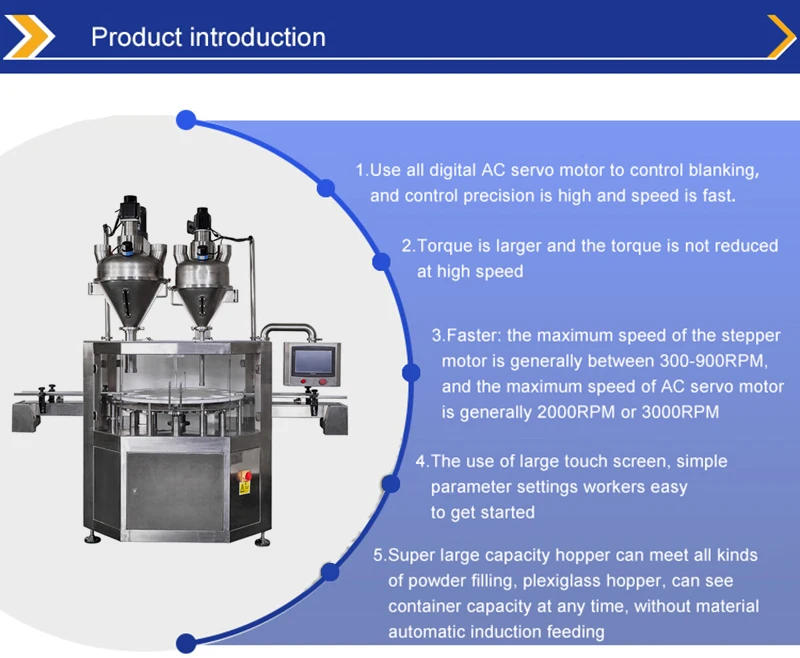 Product introduction

1.Use all digital AC servo motor to control blanking, and control precision is high and speed is fast.

2.Torque is larger and the torque is not reduced at high speed

3.Faster: the maximum speed of the stepper motor is generally between 300-900RPM, and the maximum speed of AC servo motor is generally 2000RPM or 3000RPM

4.The use of large touch screen, simple parameter settings workers easy to get started

5.Super large capacity hopper can meet all kinds of powder filling, plexiglass hopper, can see container capacity at any time, without material automatic induction feeding