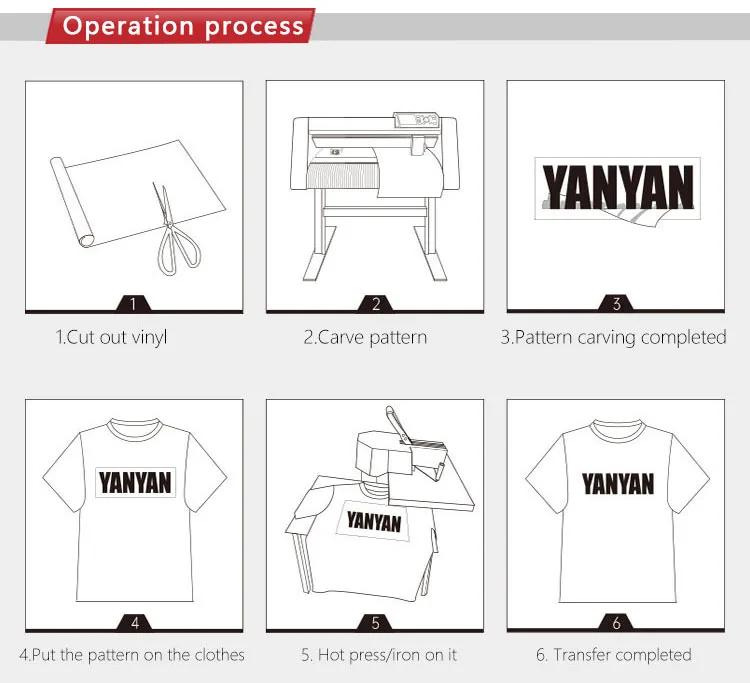 Operation process

1

1.Cut out vinyl

2

2.Carve pattern

YANYAN

3

3.Pattern carving completed

YANYAN

4

4.Put the pattern on the clothes

YANYAN

5

5. Hot press/iron on it

YANYAN

6

6. Transfer completed