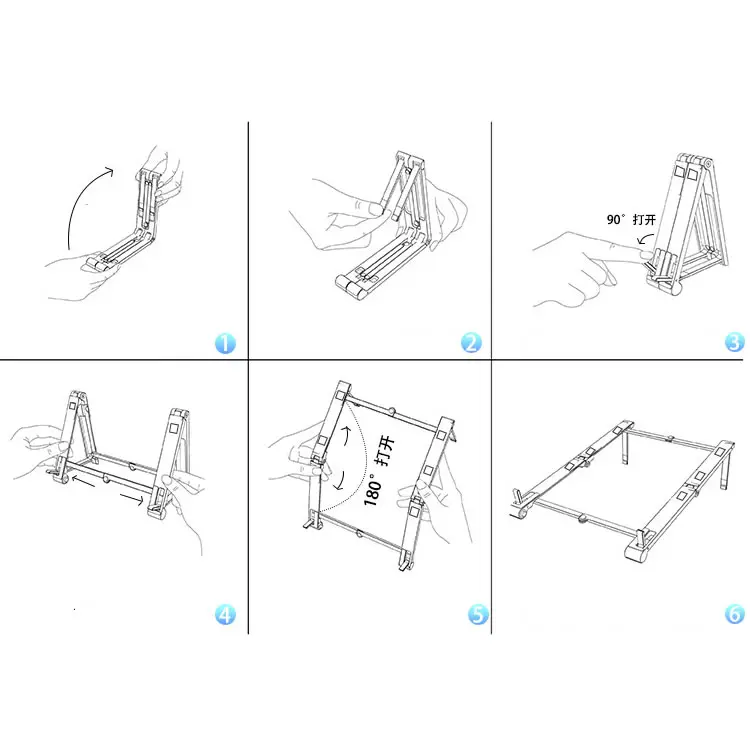 1

2

90° 打开

3

4

180° 打开

5

6