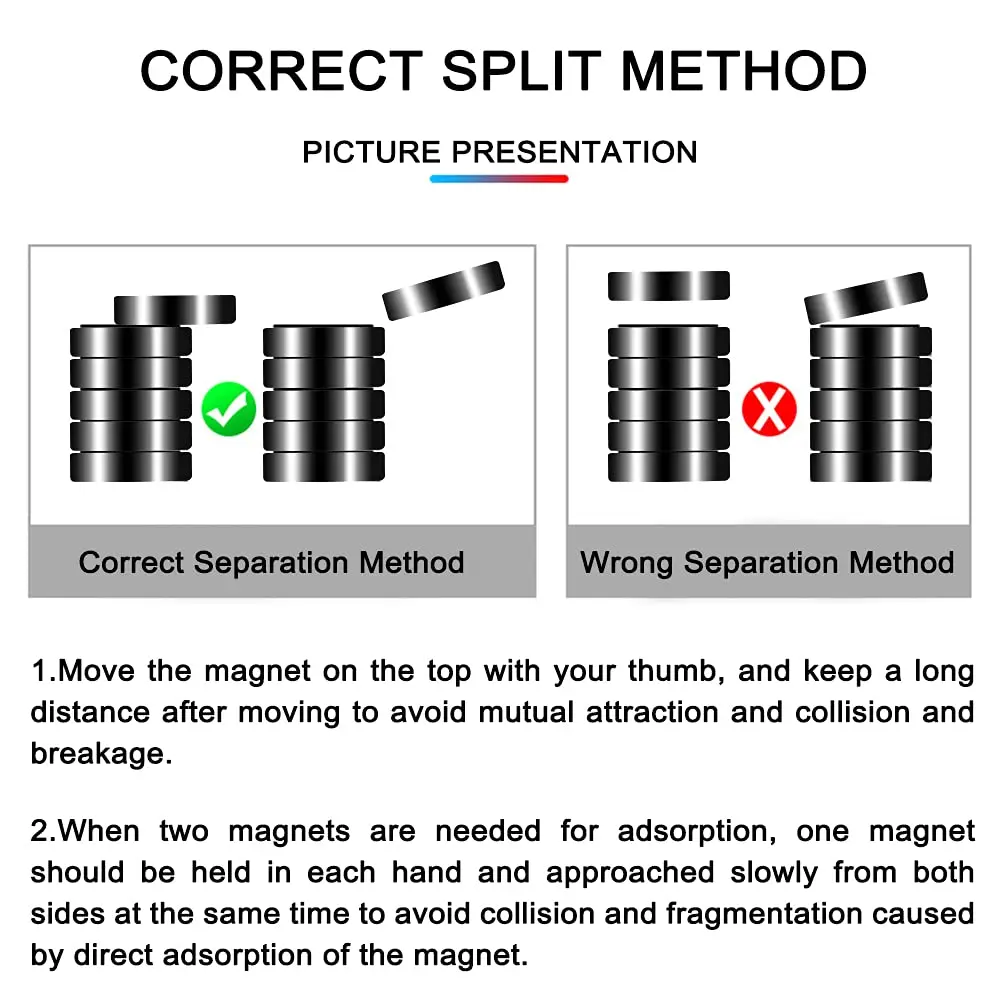 CORRECT SPLIT METHOD

PICTURE PRESENTATION

Correct Separation Method

Wrong Separation Method

1.Move the magnet on the top with your thumb, and keep a long distance after moving to avoid mutual attraction and collision and breakage.

2.When two magnets are needed for adsorption, one magnet should be held in each hand and approached slowly from both sides at the same time to avoid collision and fragmentation caused by direct adsorption of the magnet.