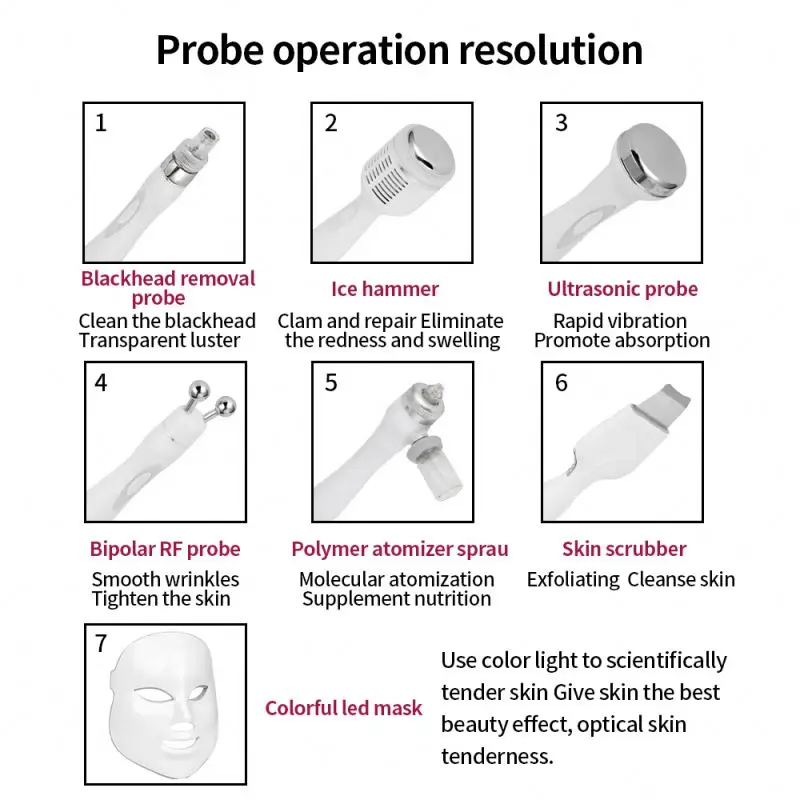 Probe operation resolution

1

Blackhead removal probe

Clean the blackhead
Transparent luster

2

Ice hammer

Clam and repair Eliminate the redness and swelling

3

Ultrasonic probe

Rapid vibration
Promote absorption

4

Bipolar RF probe

Smooth wrinkles
Tighten the skin

5

Polymer atomizer sprau

Molecular atomization
Supplement nutrition

6

Skin scrubber

Exfoliating Cleanse skin

7

Colorful led mask

Use color light to scientifically tender skin Give skin the best beauty effect, optical skin tenderness.