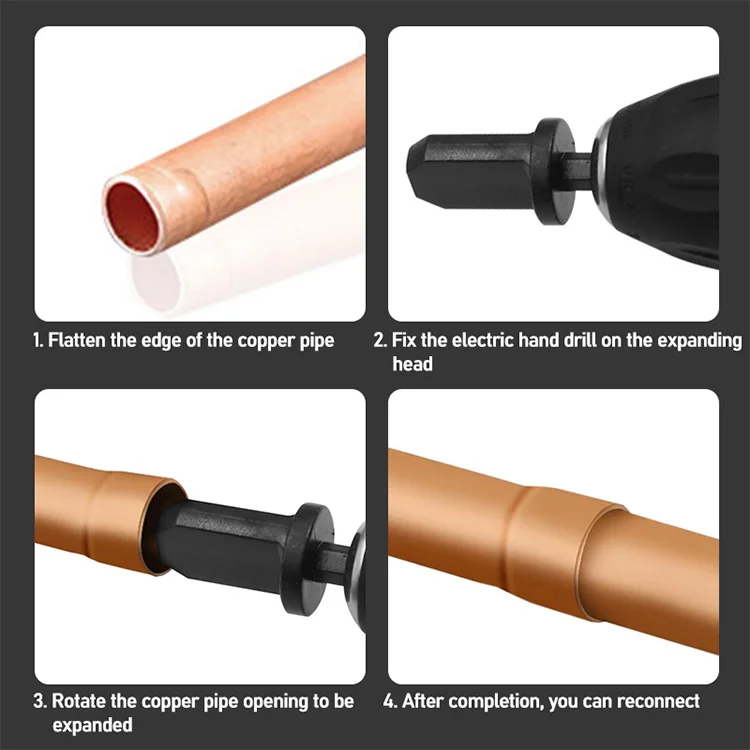 1. Flatten the edge of the copper pipe

2. Fix the electric hand drill on the expanding head

3. Rotate the copper pipe opening to be expanded

4. After completion, you can reconnect