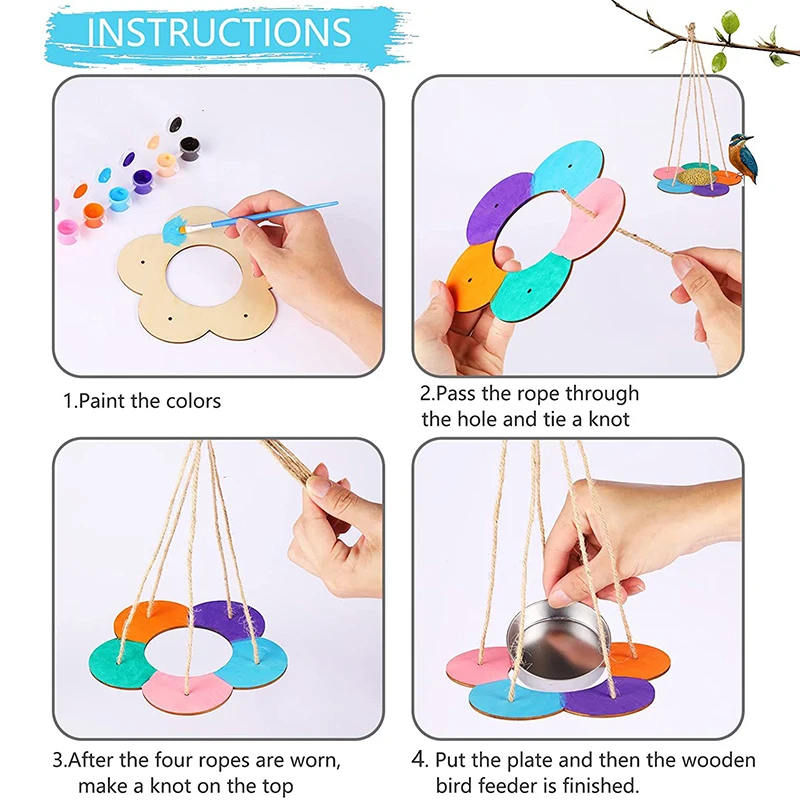 INSTRUCTIONS

1.Paint the colors

2.Pass the rope through the hole and tie a knot

3.After the four ropes are worn, make a knot on the top

4. Put the plate and then the wooden bird feeder is finished.