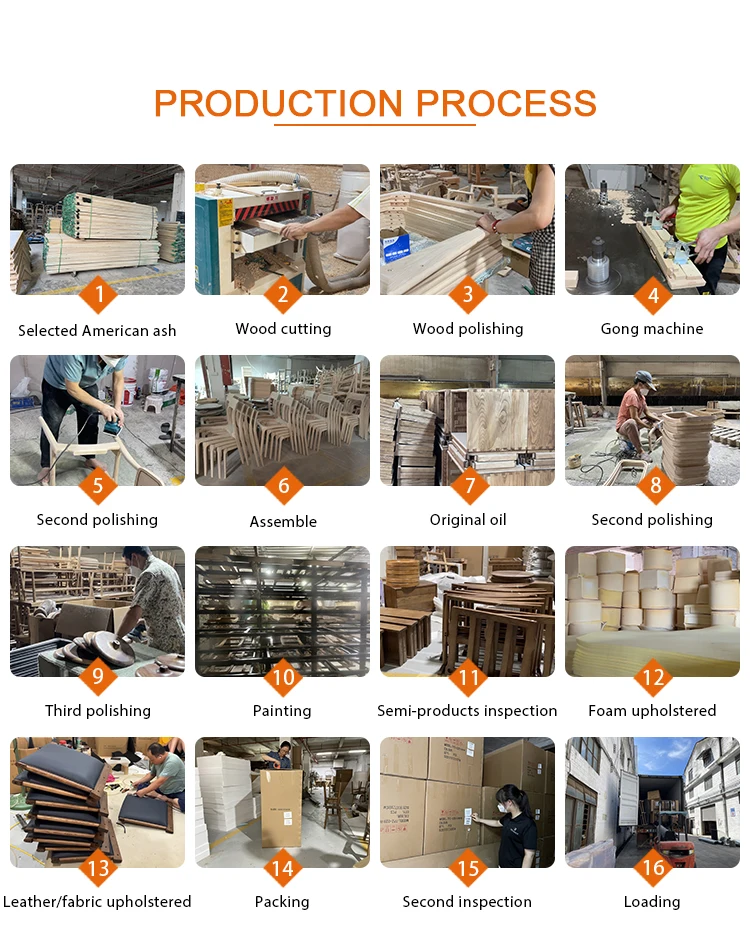 PRODUCTION PROCESS

1
Selected American ash

2
Wood cutting

3
Wood polishing

4
Gong machine

5
Second polishing

6
Assemble

7
Original oil

8
Second polishing

9
Third polishing

10
Painting

11
Semi-products inspection

12
Foam upholstered

13
Leather/fabric upholstered

14
Packing

15
Second inspection

16
Loading