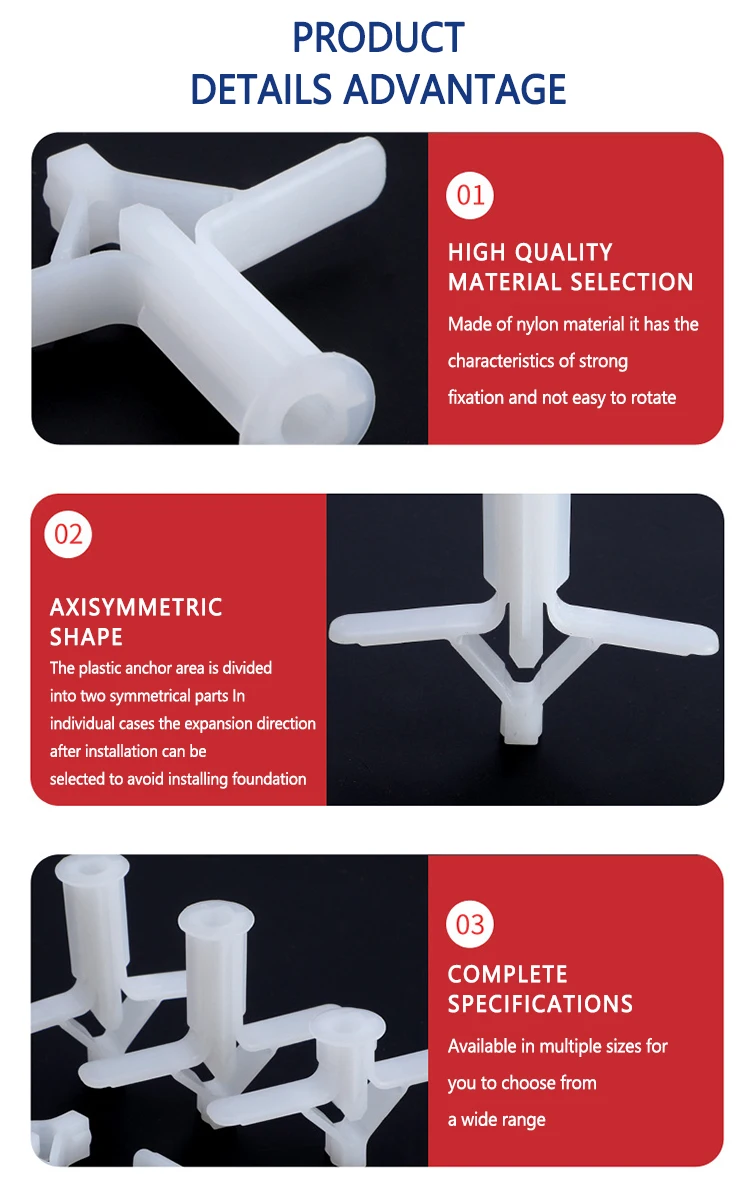 PRODUCT
DETAILS ADVANTAGE

01

HIGH QUALITY
MATERIAL SELECTION

Made of nylon material it has the characteristics of strong fixation and not easy to rotate

02

AXISYMMETRIC
SHAPE

The plastic anchor area is divided into two symmetrical parts In individual cases the expansion direction after installation can be selected to avoid installing foundation

03

COMPLETE
SPECIFICATIONS

Available in multiple sizes for you to choose from a wide range