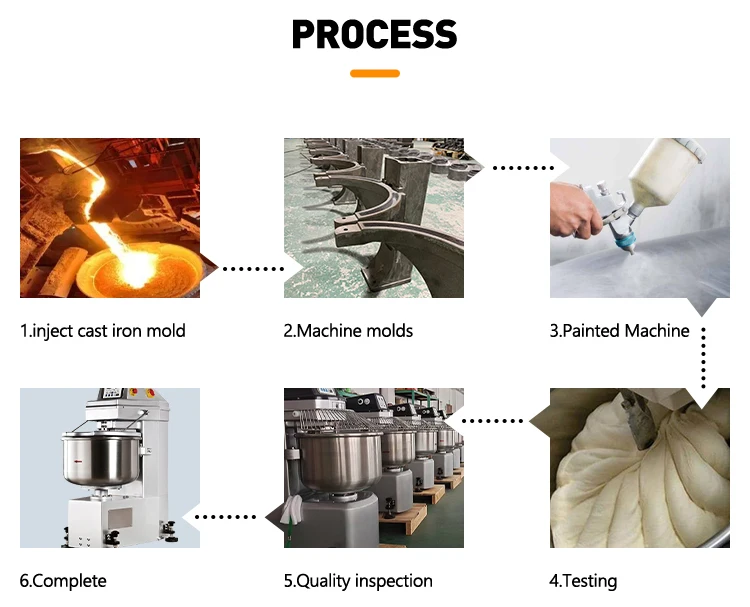 PROCESS

1.inject cast iron mold

2.Machine molds

3.Painted Machine

6.Complete

5.Quality inspection

4.Testing