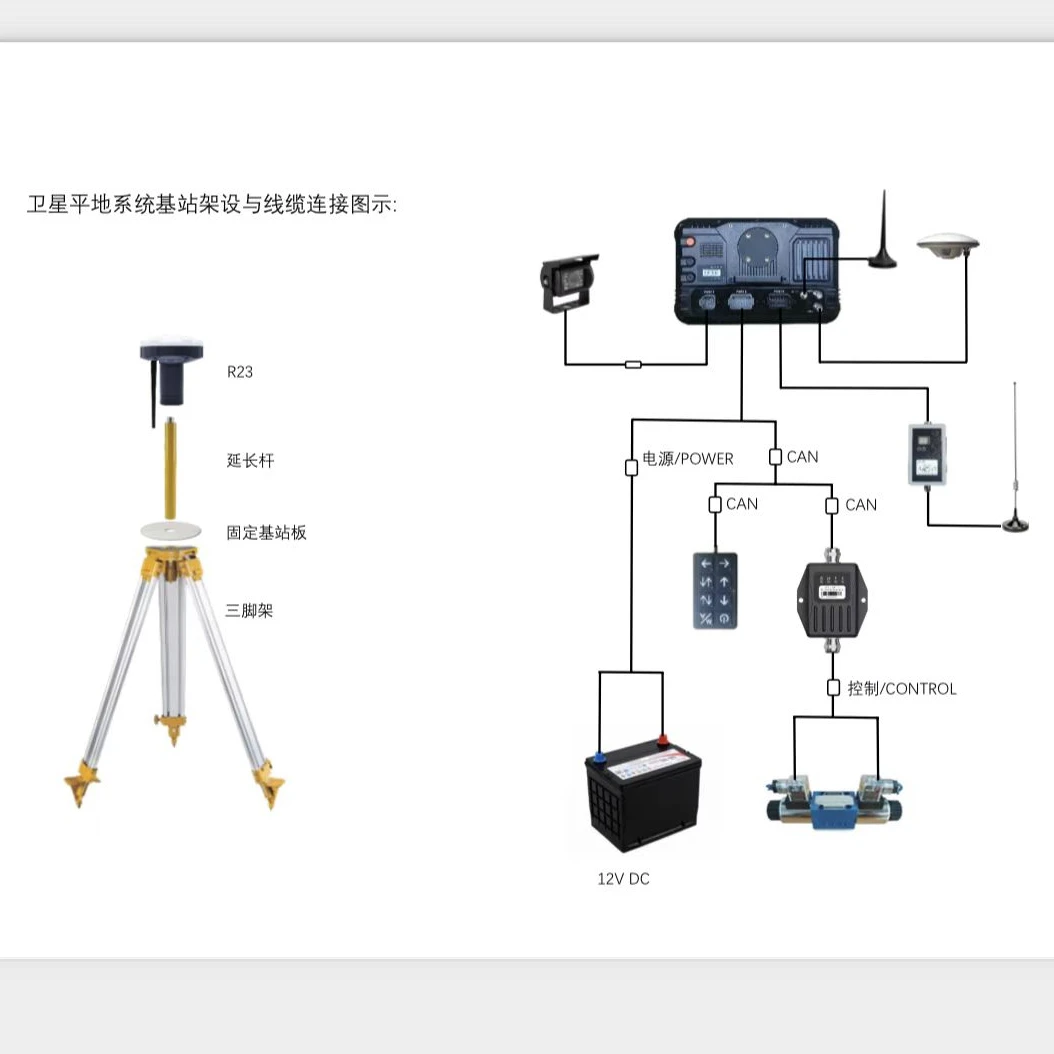 卫星平地系统基站架设与线缆连接图示:

R23

延长杆

固定基站板

三脚架

电源/POWER

CAN

CAN

CAN

控制/CONTROL

12V DC