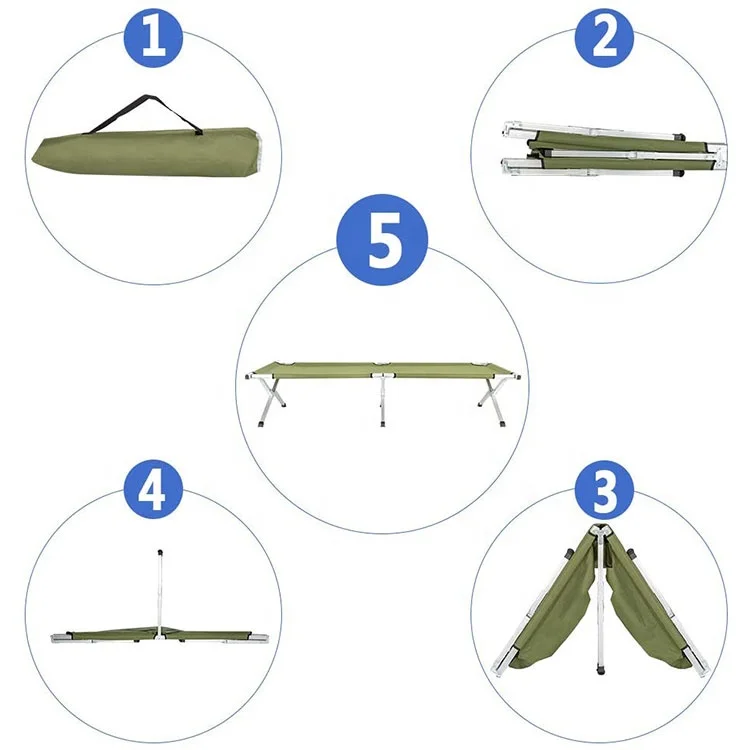 1

2

5

4

3