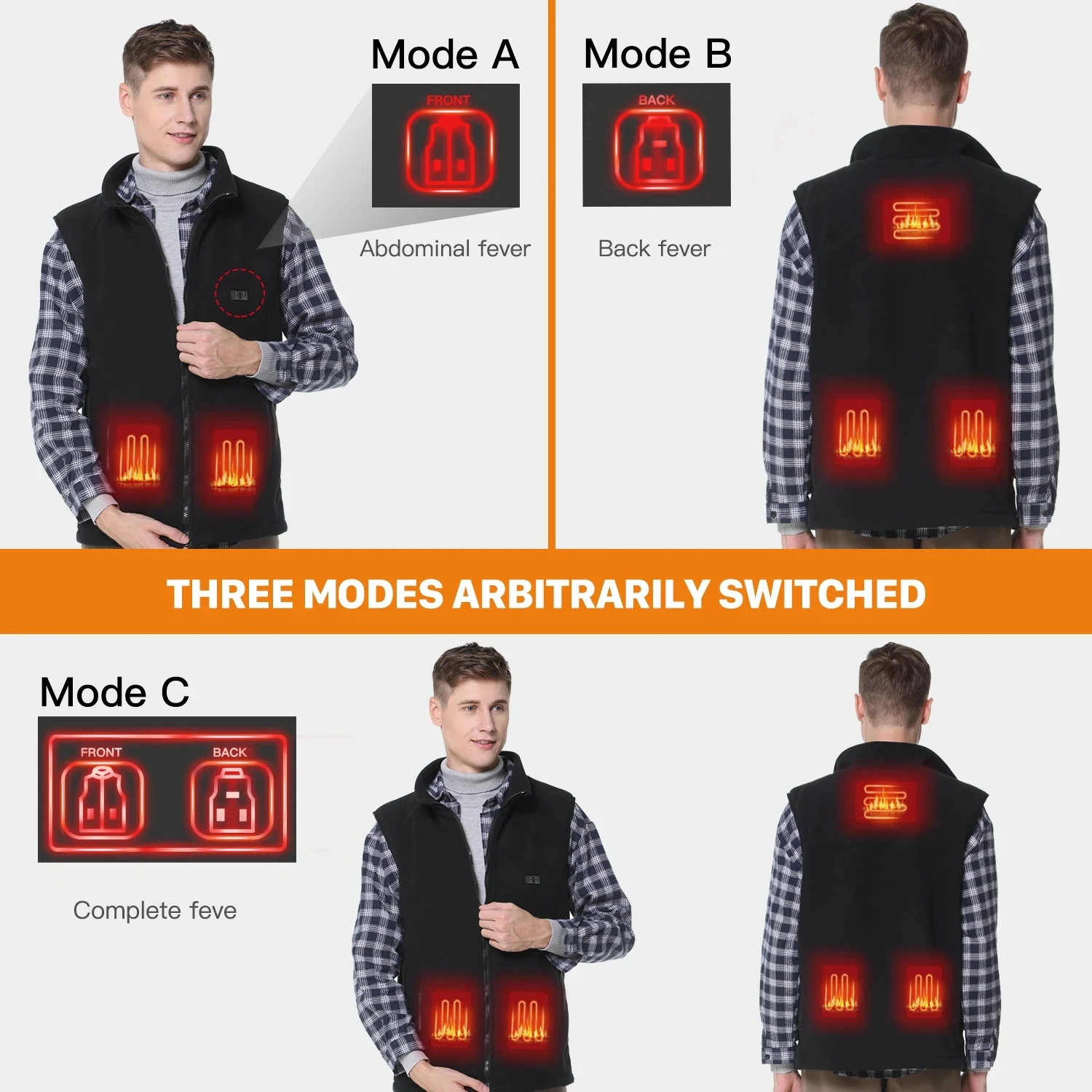 Mode A

FRONT

Abdominal fever

Mode B

BACK

Back fever

THREE MODES ARBITRARILY SWITCHED

Mode C

FRONT

BACK

Complete feve