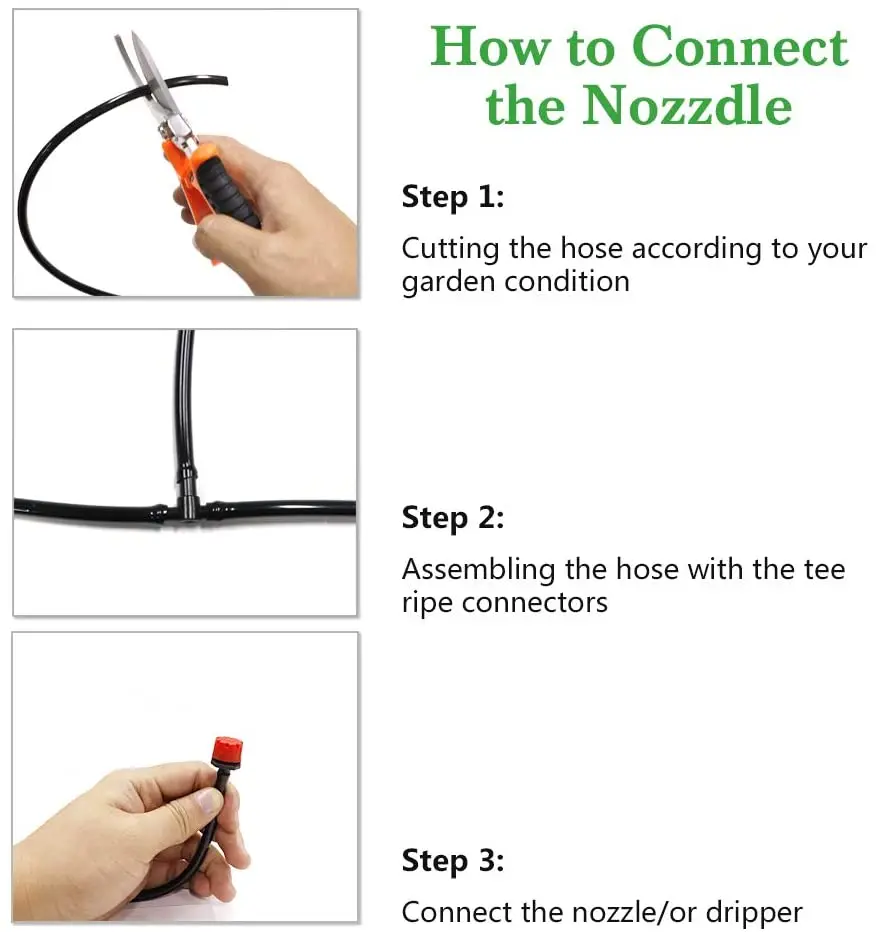 How to Connect the Nozzdle

Step 1:

Cutting the hose according to your garden condition

Step 2:

Assembling the hose with the tee ripe connectors

Step 3:

Connect the nozzle/or dripper