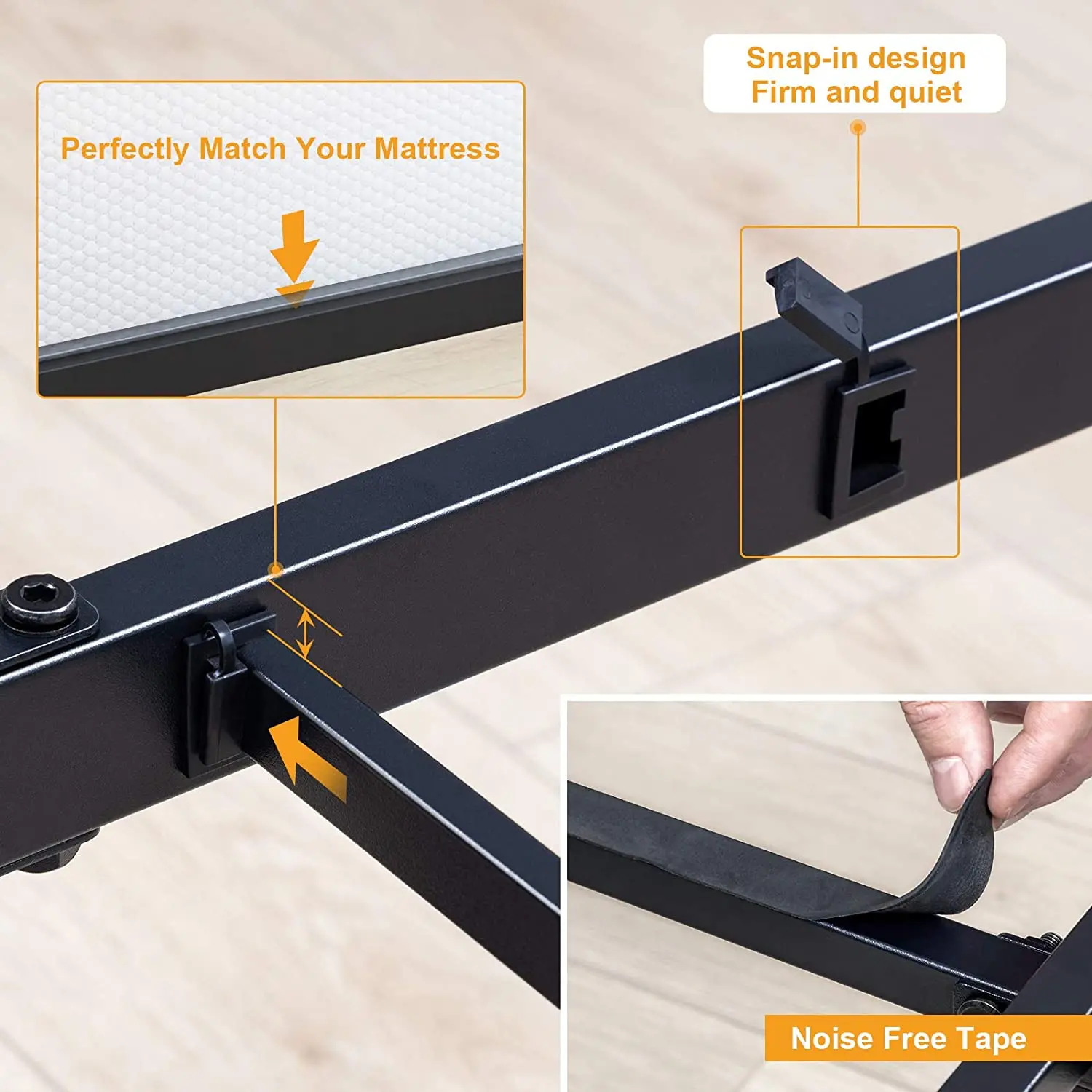 Perfectly Match Your Mattress

Snap-in design
Firm and quiet

Noise Free Tape