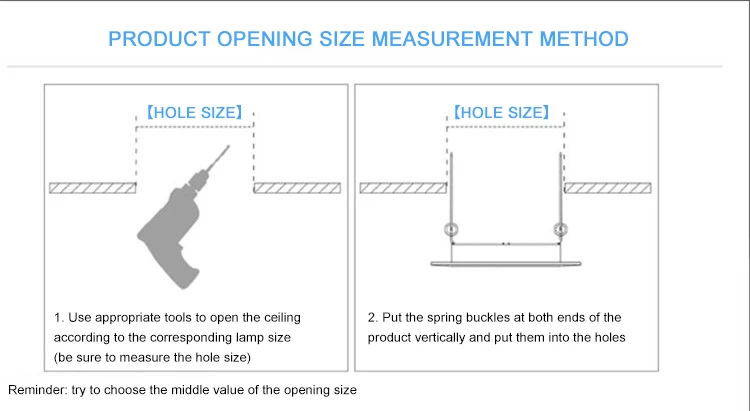 PRODUCT OPENING SIZE MEASUREMENT METHOD

【HOLE SIZE】

1. Use appropriate tools to open the ceiling according to the corresponding lamp size (be sure to measure the hole size)

【HOLE SIZE】

2. Put the spring buckles at both ends of the product vertically and put them into the holes

Reminder: try to choose the middle value of the opening size