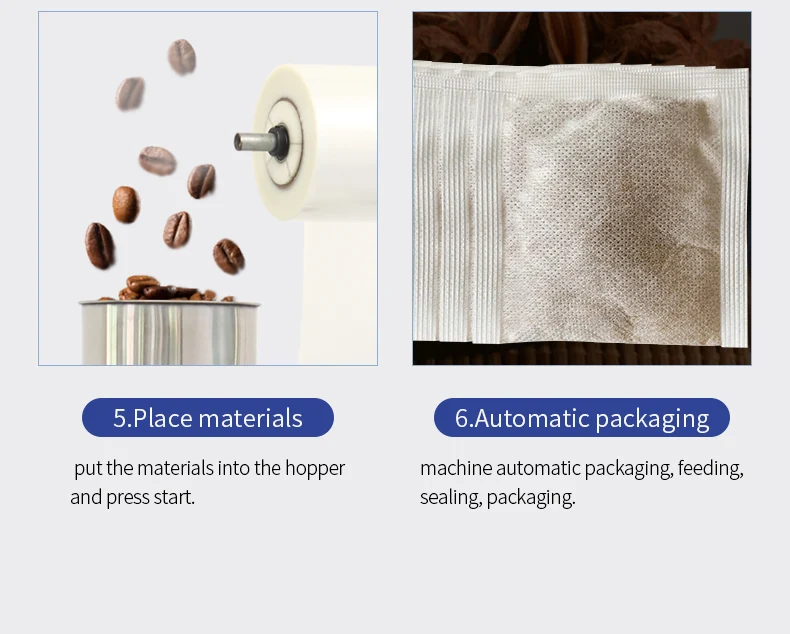 5.Place materials

put the materials into the hopper and press start.

6.Automatic packaging

machine automatic packaging, feeding, sealing, packaging.