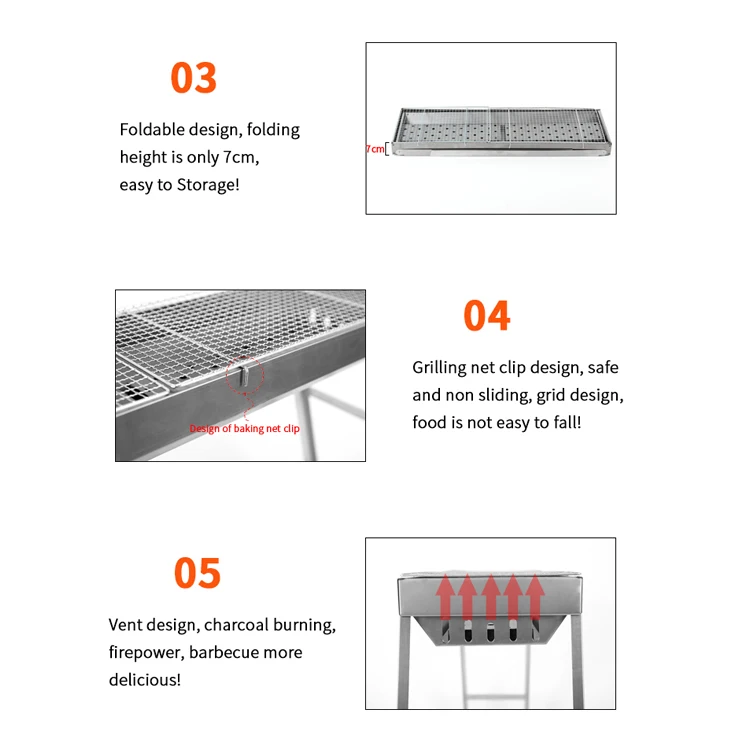 03

Foldable design, folding height is only 7cm, easy to Storage!

7cm

Design of baking net clip

04

Grilling net clip design, safe and non sliding, grid design, food is not easy to fall!

05

Vent design, charcoal burning, firepower, barbecue more delicious!