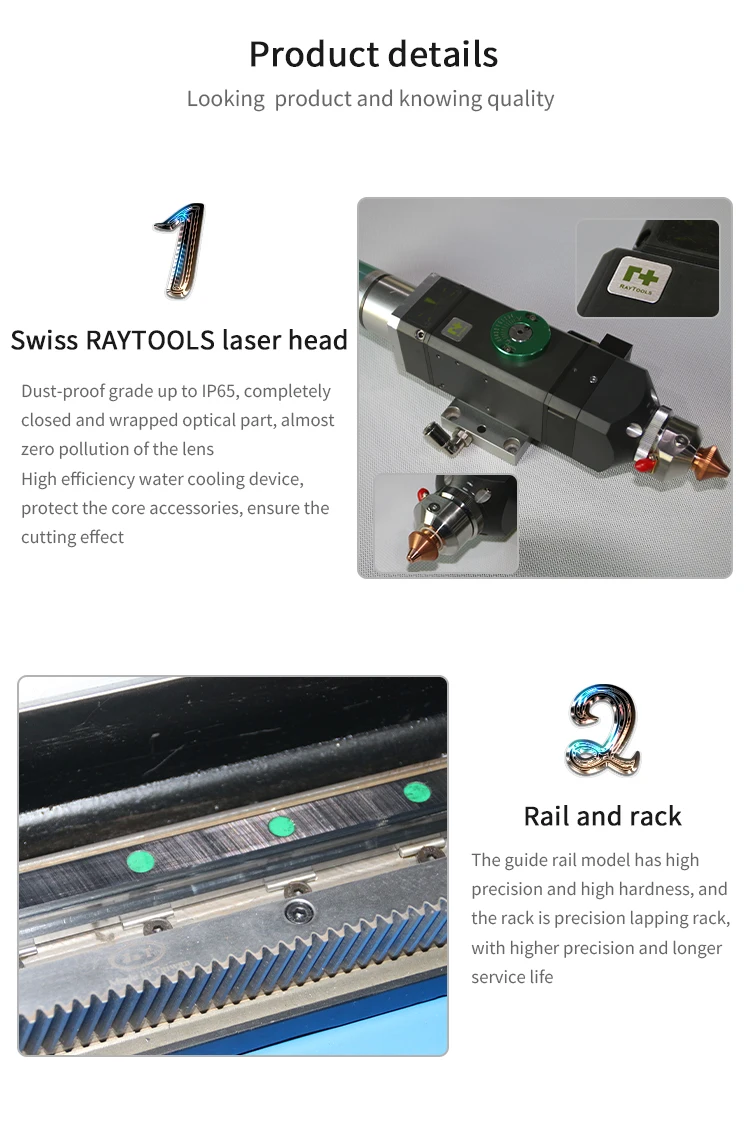 Product details
Looking product and knowing quality

1

Swiss RAYTOOLS laser head

Dust-proof grade up to IP65, completely closed and wrapped optical part, almost zero pollution of the lens
High efficiency water cooling device, protect the core accessories, ensure the cutting effect

RAYTOOLS

2

Rail and rack

The guide rail model has high precision and high hardness, and the rack is precision lapping rack, with higher precision and longer service life