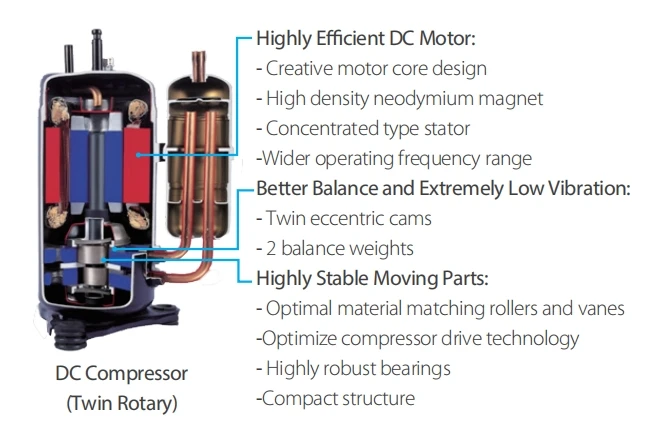 Highly Efficient DC Motor:
- Creative motor core design
- High density neodymium magnet
- Concentrated type stator
-Wider operating frequency range

Better Balance and Extremely Low Vibration:
- Twin eccentric cams
- 2 balance weights

Highly Stable Moving Parts:
- Optimal material matching rollers and vanes
-Optimize compressor drive technology
- Highly robust bearings
-Compact structure

DC Compressor
(Twin Rotary)