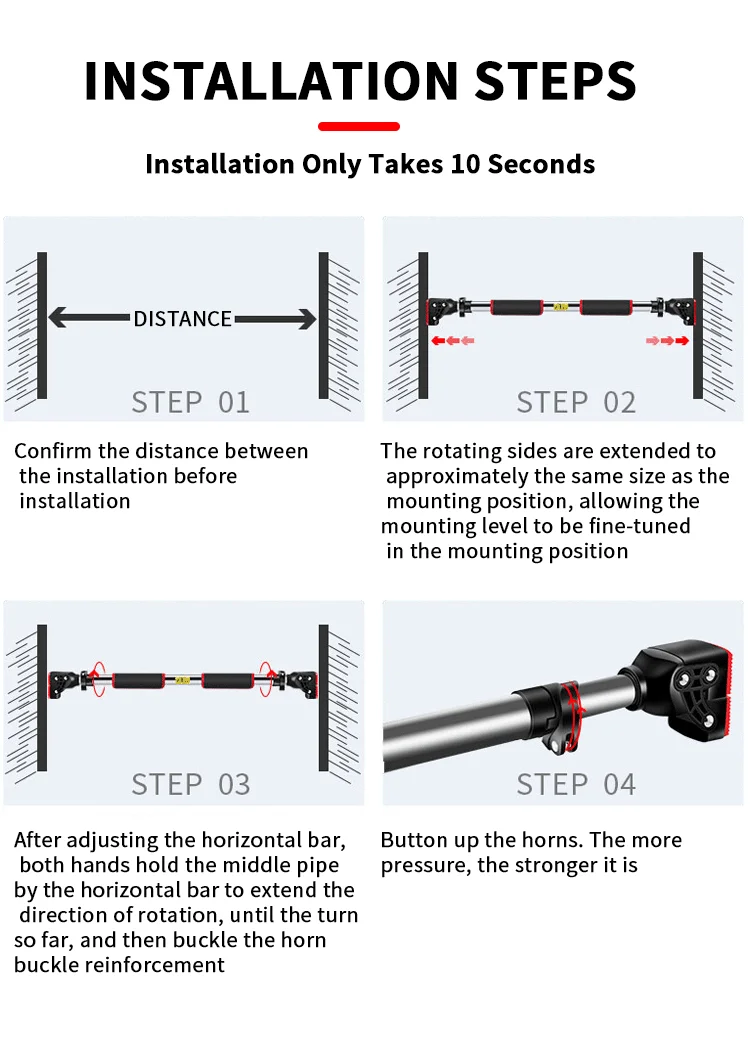 INSTALLATION STEPS

Installation Only Takes 10 Seconds

DISTANCE

STEP 01

Confirm the distance between the installation before installation

STEP 02

The rotating sides are extended to approximately the same size as the mounting position, allowing the mounting level to be fine-tuned in the mounting position

STEP 03

After adjusting the horizontal bar, both hands hold the middle pipe by the horizontal bar to extend the direction of rotation, until the turn so far, and then buckle the horn buckle reinforcement

STEP 04

Button up the horns. The more pressure, the stronger it is