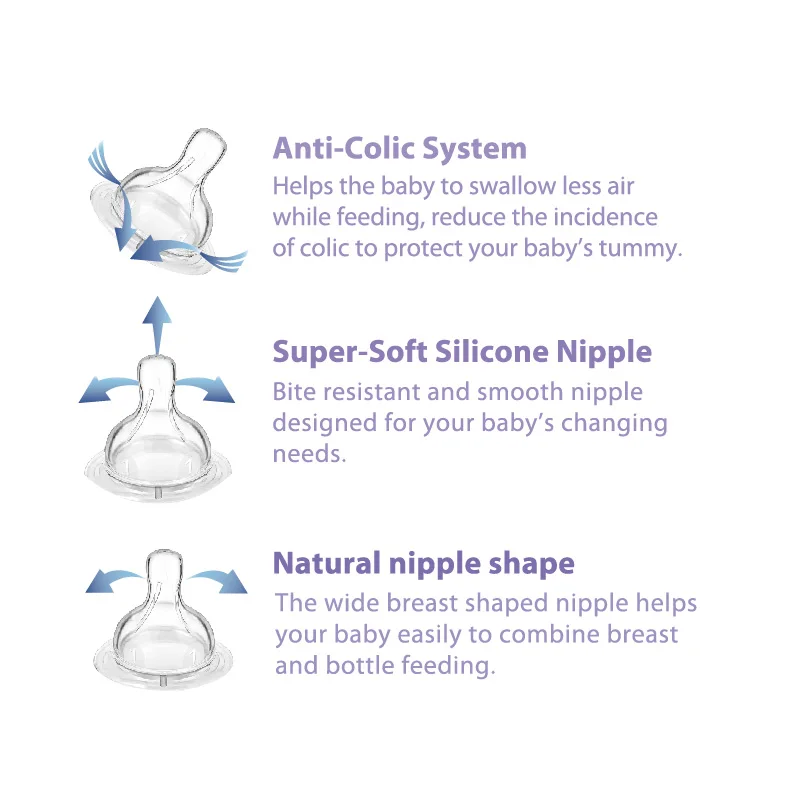 Anti-Colic System
Helps the baby to swallow less air while feeding, reduce the incidence of colic to protect your baby's tummy.

Super-Soft Silicone Nipple
Bite resistant and smooth nipple designed for your baby's changing needs.

Natural nipple shape
The wide breast shaped nipple helps your baby easily to combine breast and bottle feeding.