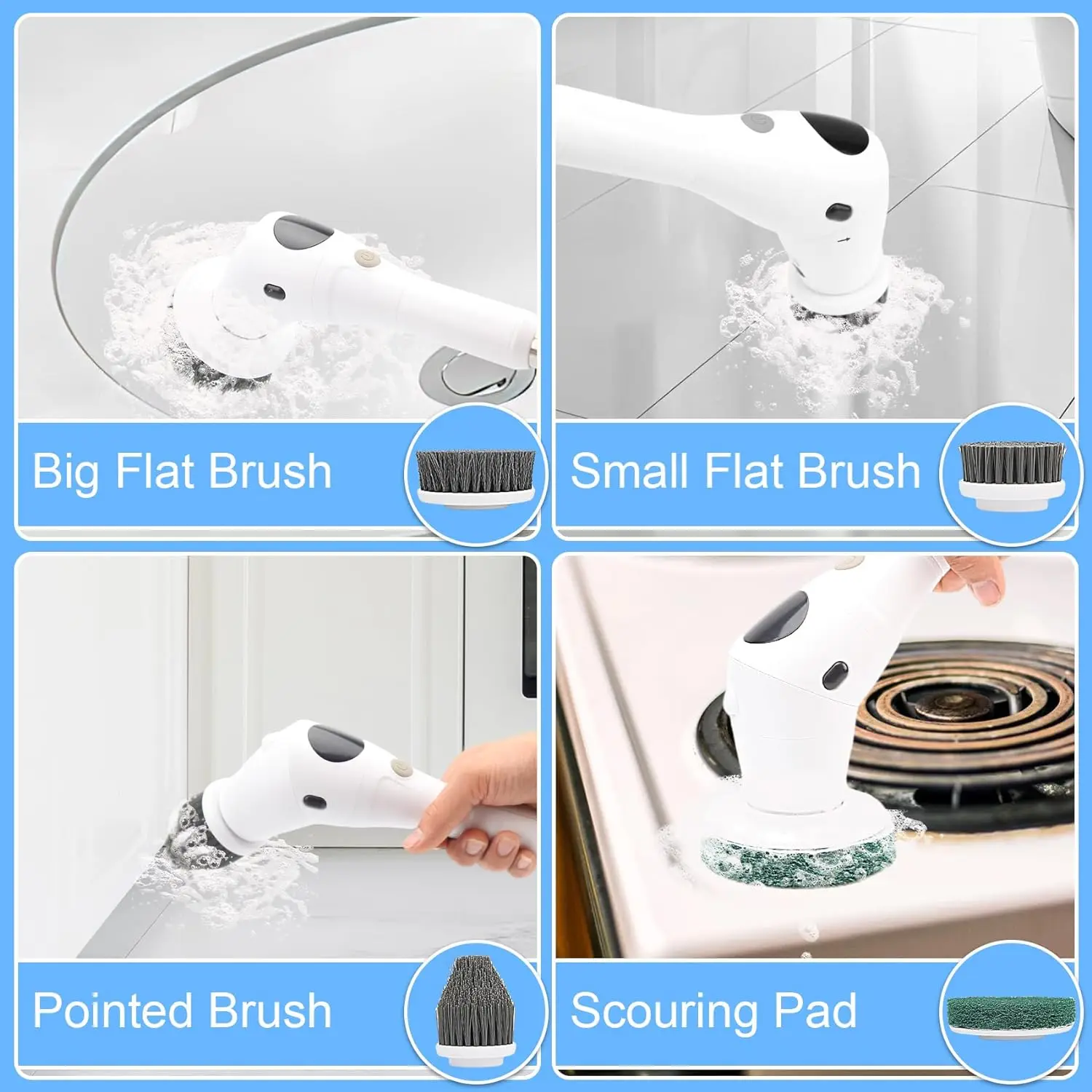 Big Flat Brush

Small Flat Brush

Pointed Brush

Scouring Pad