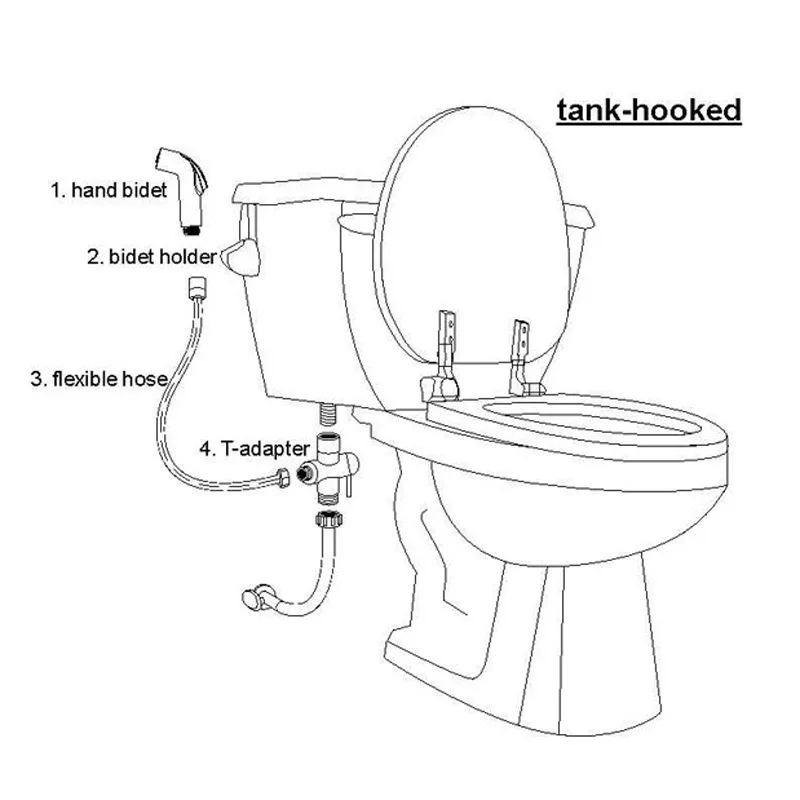 tank-hooked

1. hand bidet

2. bidet holder

3. flexible hose

4. T-adapter