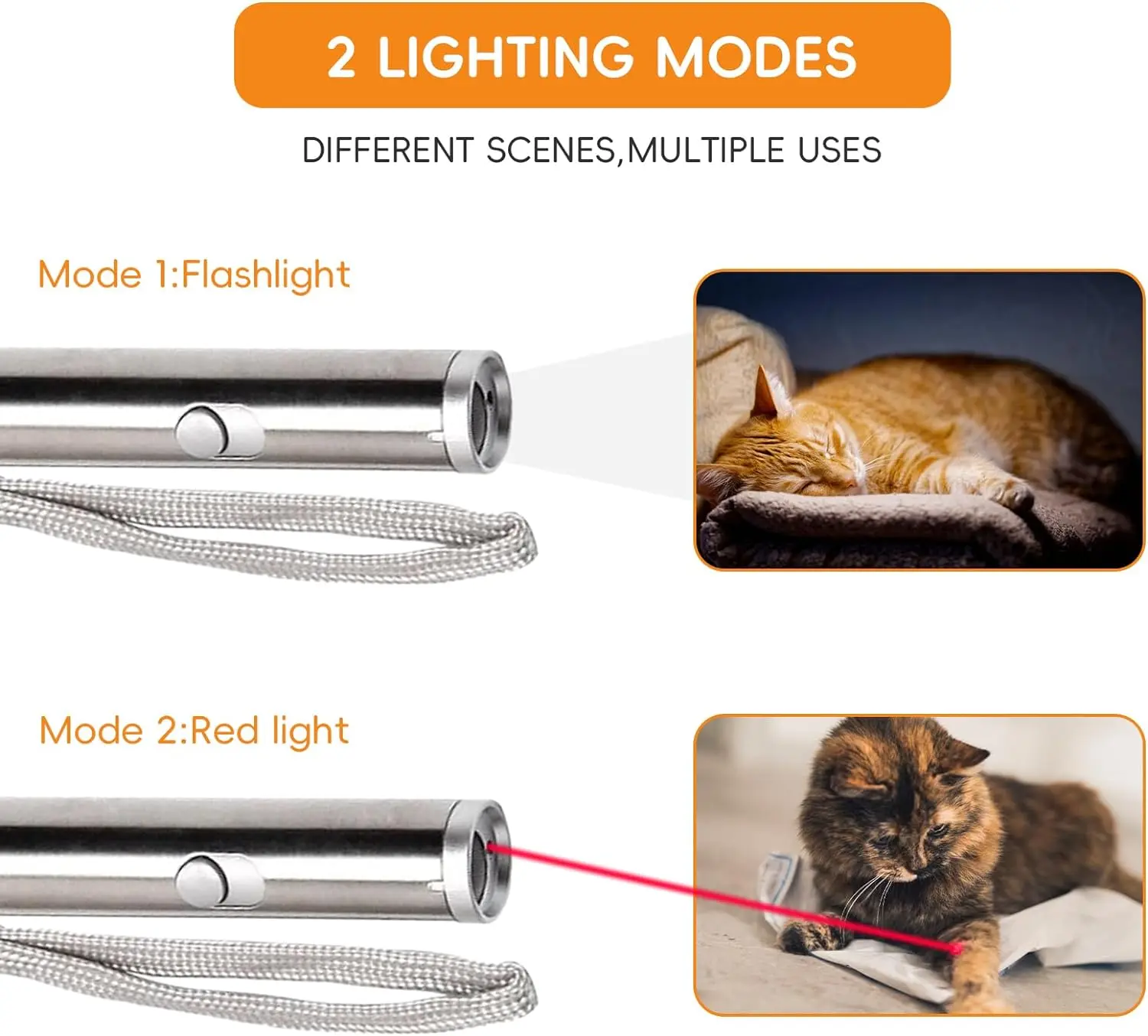 2 LIGHTING MODES

DIFFERENT SCENES,MULTIPLE USES

Mode 1:Flashlight

Mode 2:Red light