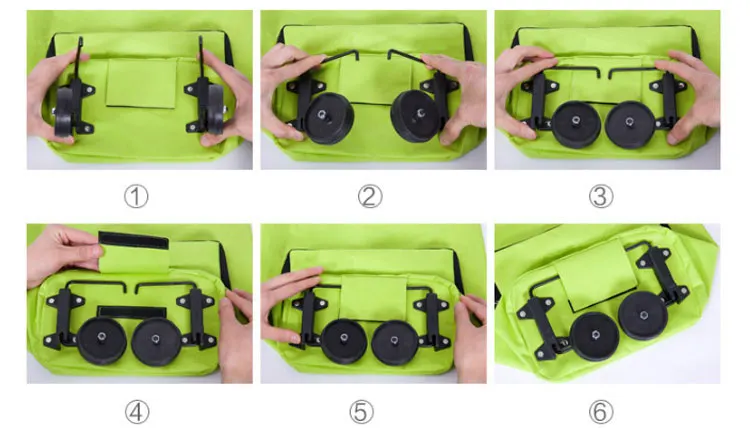 ①

②

③

④

⑤

⑥