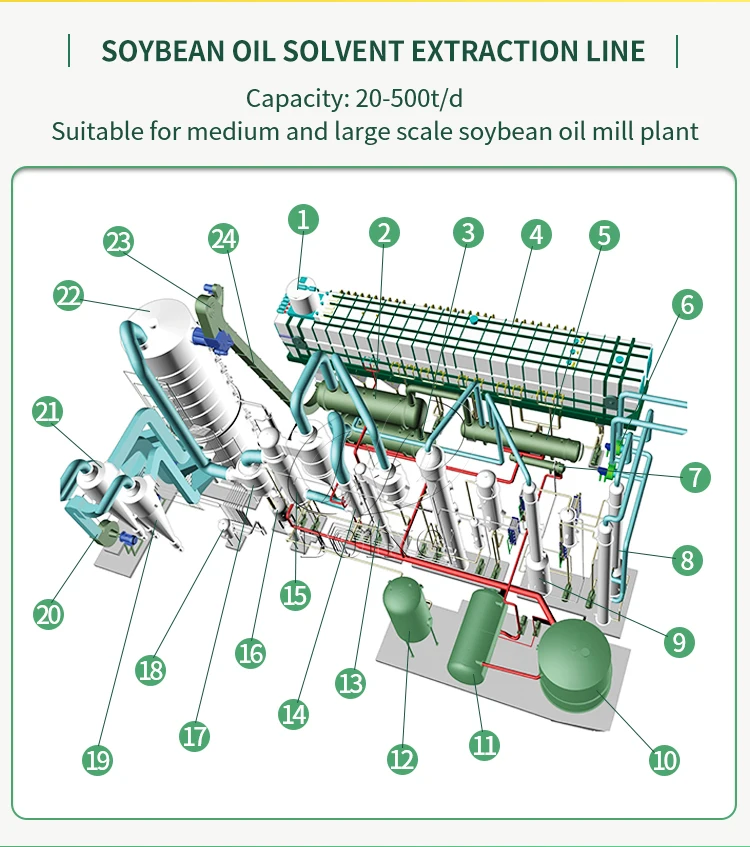 SOYBEAN OIL SOLVENT EXTRACTION LINE

Capacity: 20-500t/d

Suitable for medium and large scale soybean oil mill plant

1
2
3
4
5
6
7
8
9
10
11
12
13
14
15
16
17
18
19
20
21
22
23
24