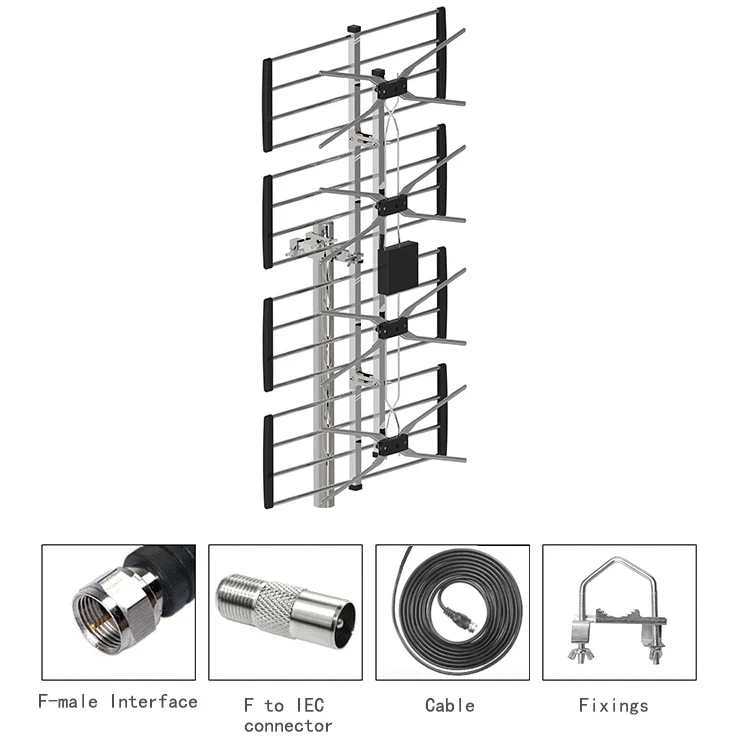 F-male Interface

F to IEC connector

Cable

Fixings