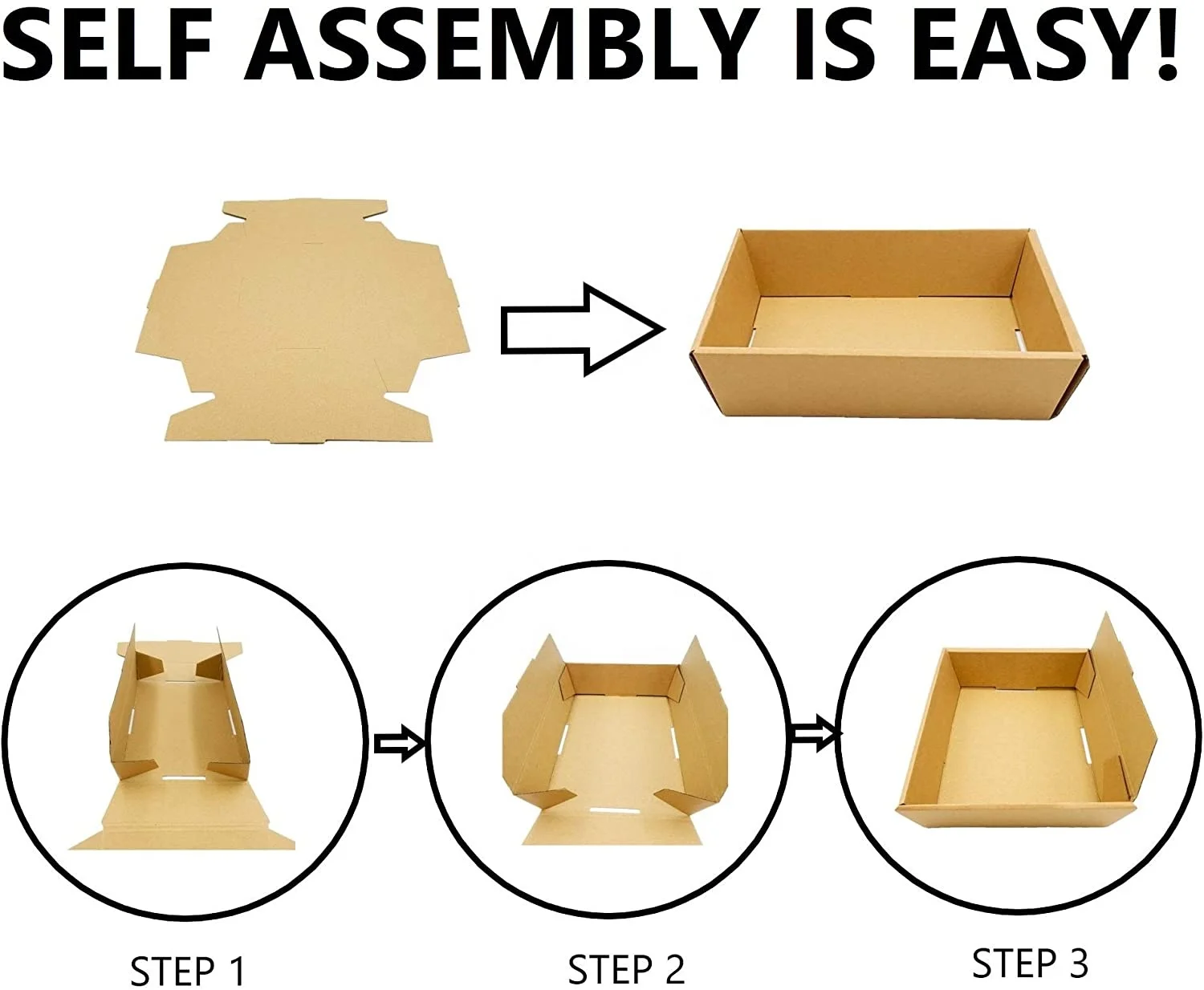 SELF ASSEMBLY IS EASY!

STEP 1

STEP 2

STEP 3