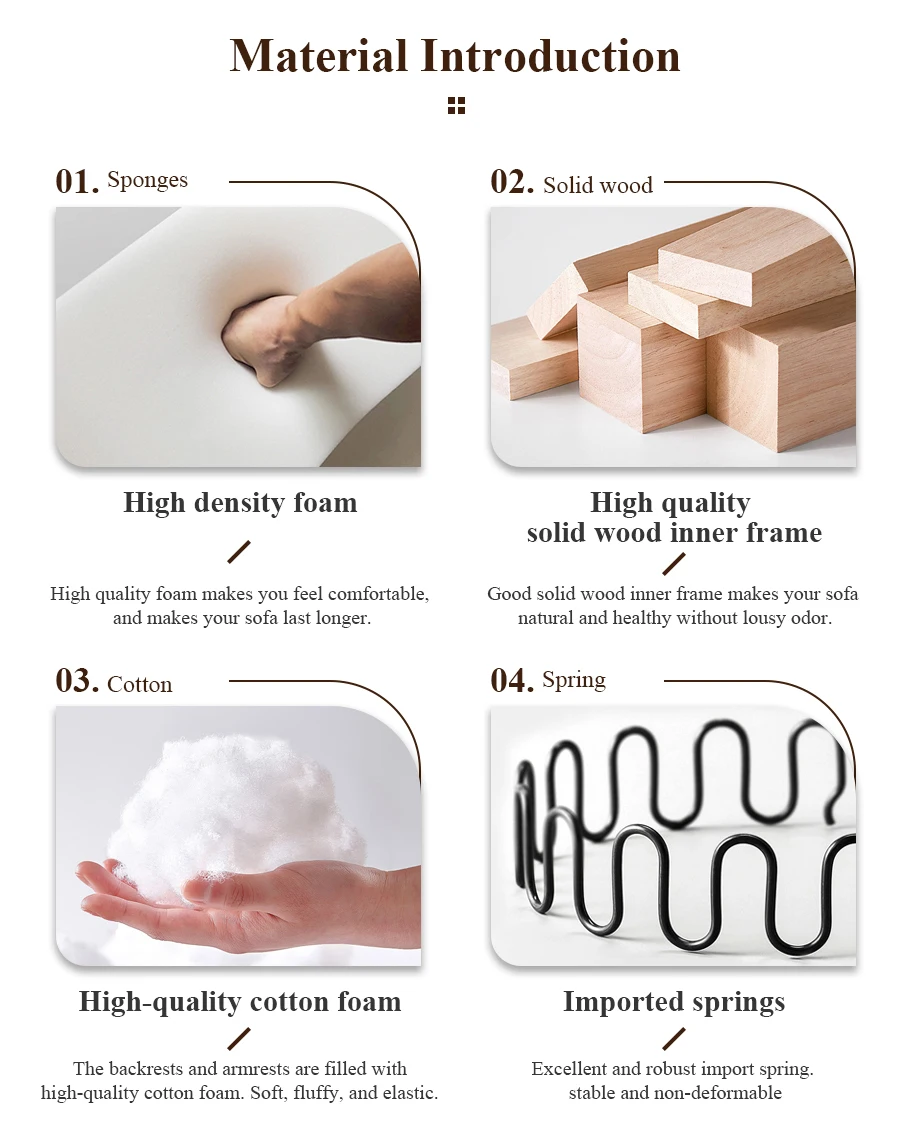 Material Introduction

01. Sponges

High density foam

High quality foam makes you feel comfortable, and makes your sofa last longer.

02. Solid wood

High quality solid wood inner frame

Good solid wood inner frame makes your sofa natural and healthy without lousy odor.

03. Cotton

High-quality cotton foam

The backrests and armrests are filled with high-quality cotton foam. Soft, fluffy, and elastic.

04. Spring

Imported springs

Excellent and robust import spring. stable and non-deformable