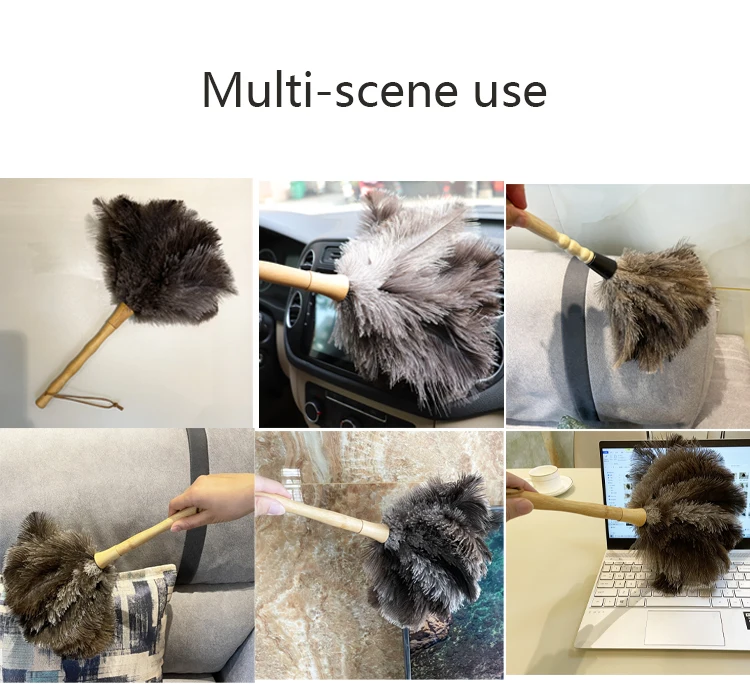 Multi-scene use