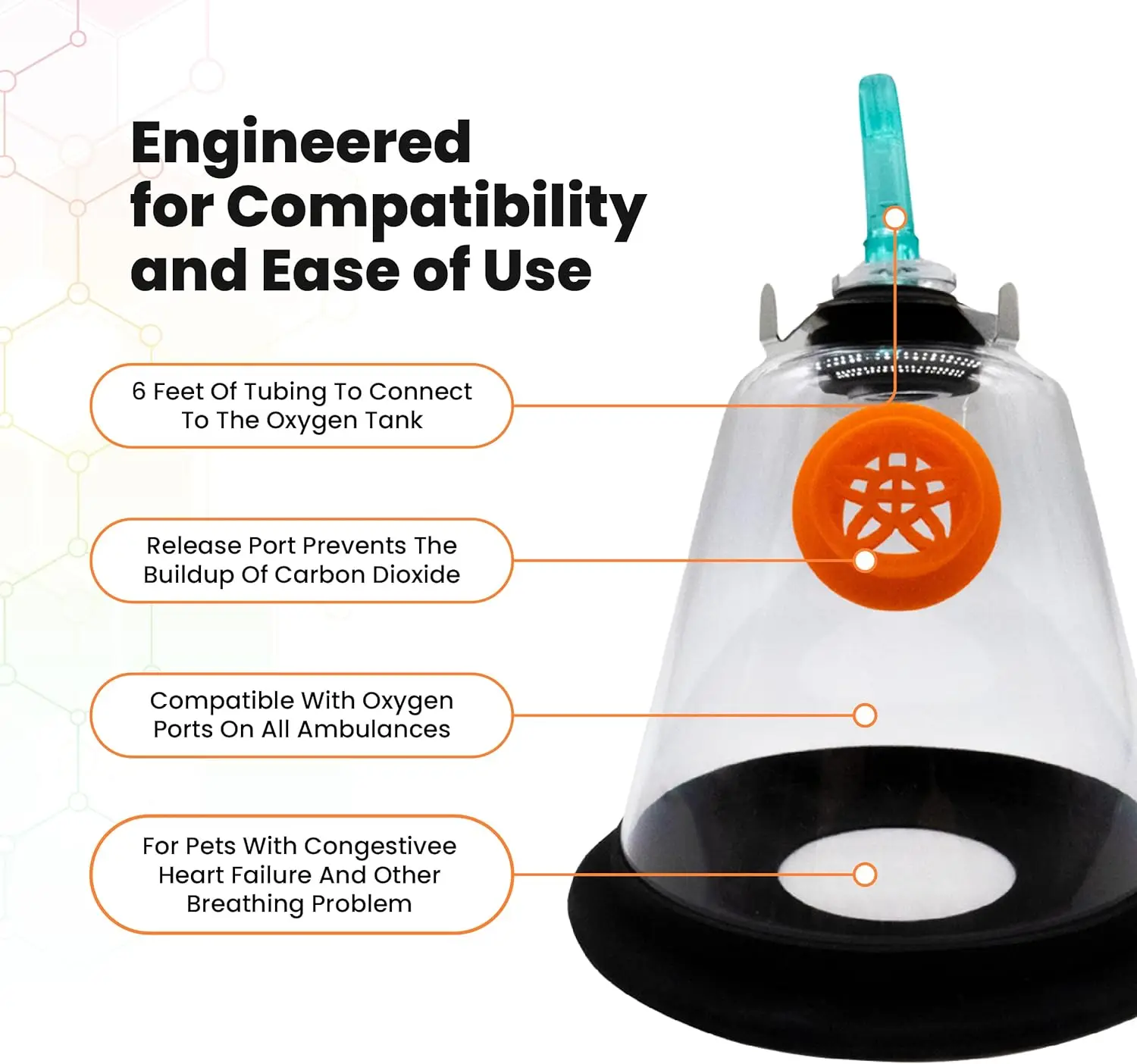 Engineered for Compatibility and Ease of Use

6 Feet Of Tubing To Connect To The Oxygen Tank

Release Port Prevents The Buildup Of Carbon Dioxide

Compatible With Oxygen Ports On All Ambulances

For Pets With Congestivee Heart Failure And Other Breathing Problem