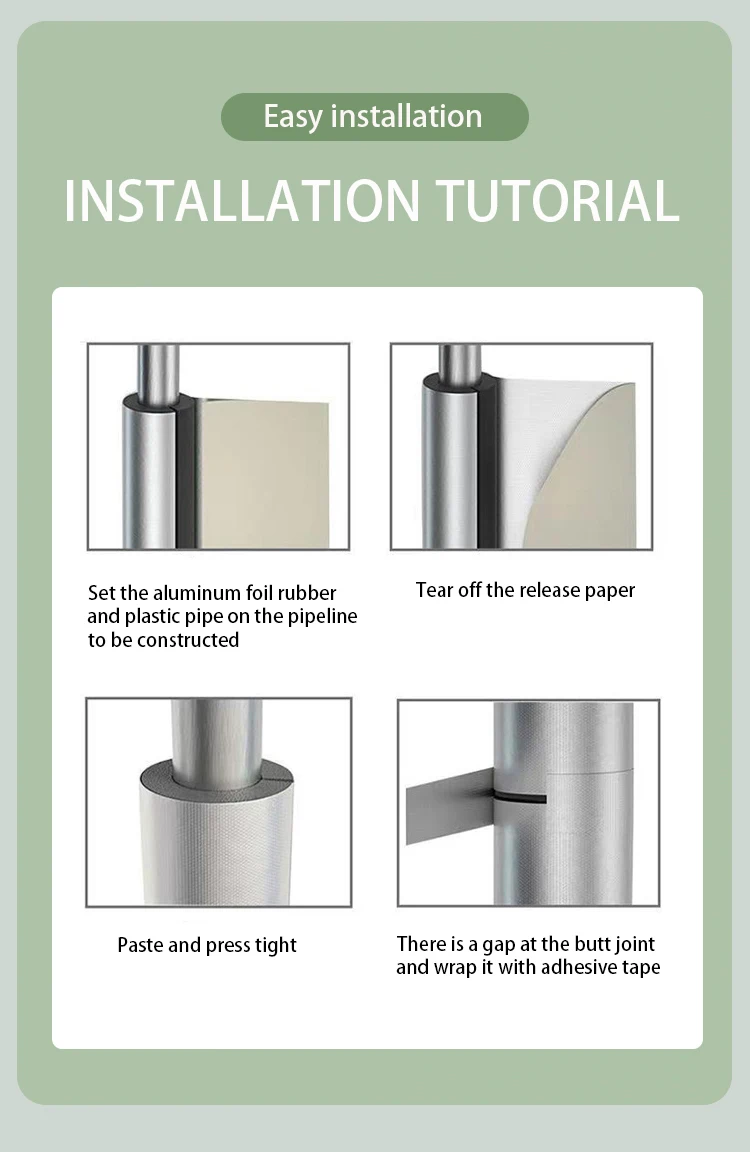 Easy installation

INSTALLATION TUTORIAL

Set the aluminum foil rubber and plastic pipe on the pipeline to be constructed

Tear off the release paper

Paste and press tight

There is a gap at the butt joint and wrap it with adhesive tape