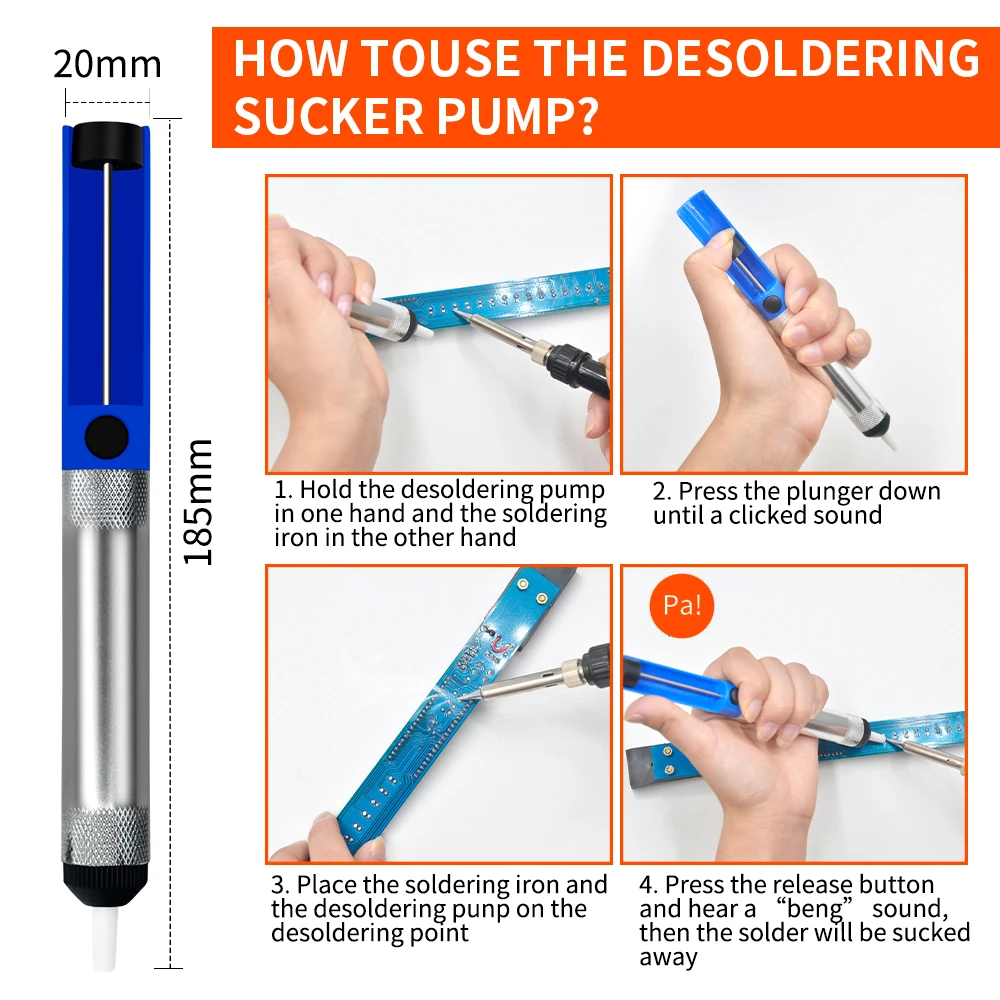 20mm

185mm

HOW TOUSE THE DESOLDERING SUCKER PUMP?

1. Hold the desoldering pump in one hand and the soldering iron in the other hand

2. Press the plunger down until a clicked sound

3. Place the soldering iron and the desoldering punp on the desoldering point

Pa!

4. Press the release button and hear a “beng” sound, then the solder will be sucked away