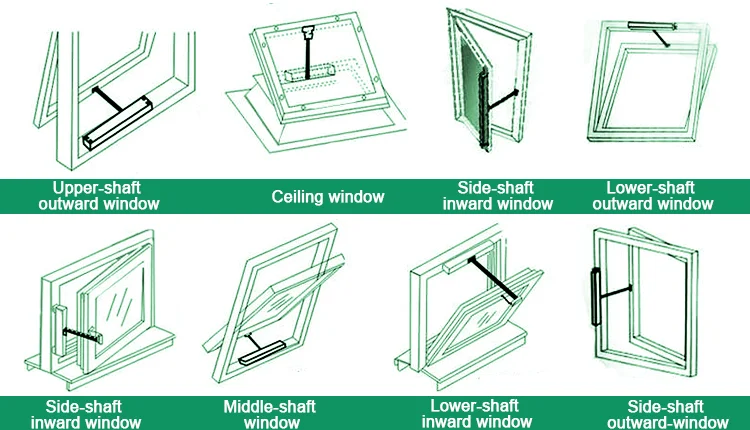 Upper-shaft outward window

Ceiling window

Side-shaft inward window

Lower-shaft outward window

Side-shaft inward window

Middle-shaft window

Lower-shaft inward window

Side-shaft outward-window