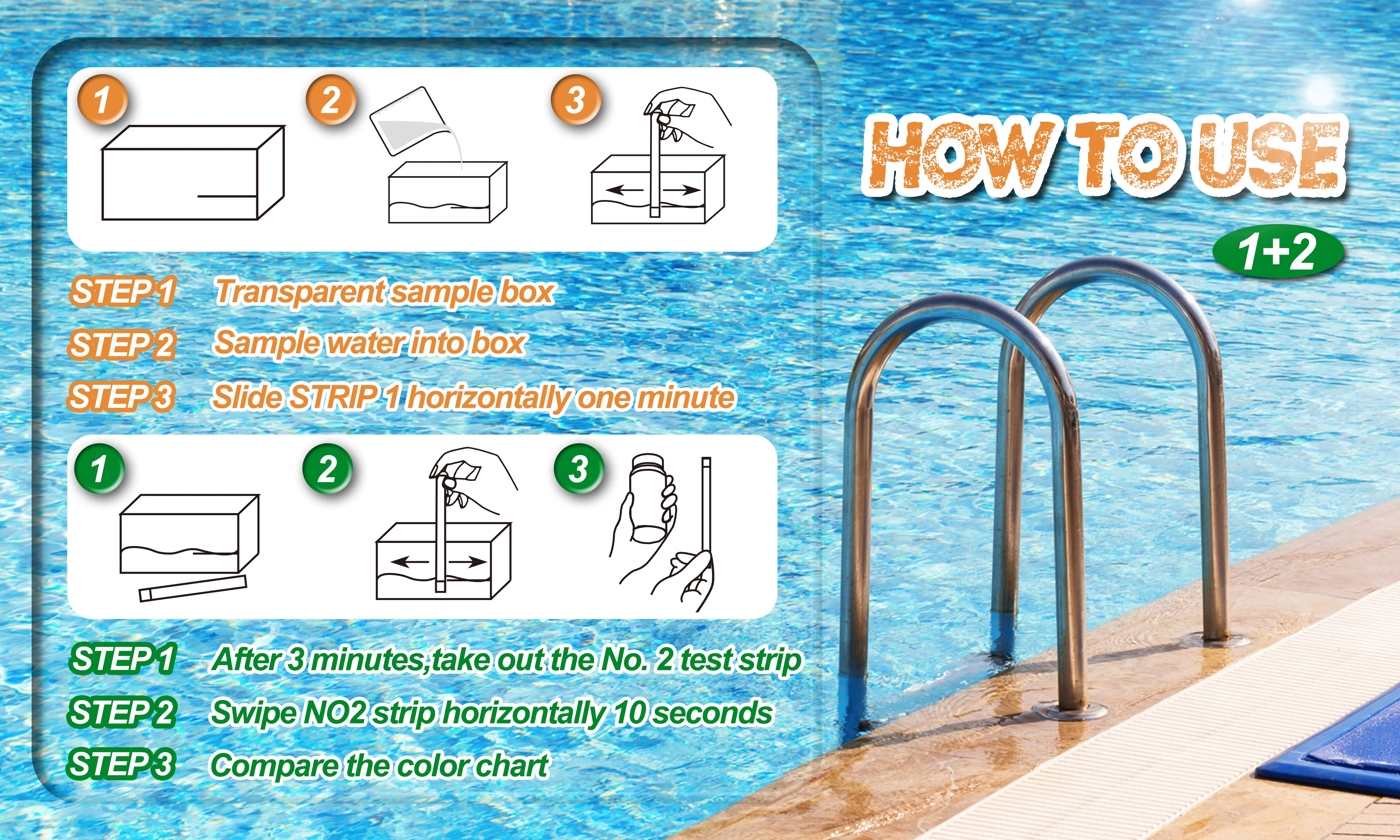 1 2 3

STEP 1 Transparent sample box

STEP 2 Sample water into box

STEP 3 Slide STRIP 1 horizontally one minute

1 2 3

STEP 1 After 3 minutes,take out the No. 2 test strip

STEP 2 Swipe NO2 strip horizontally 10 seconds

STEP 3 Compare the color chart

HOW TO USE

1+2