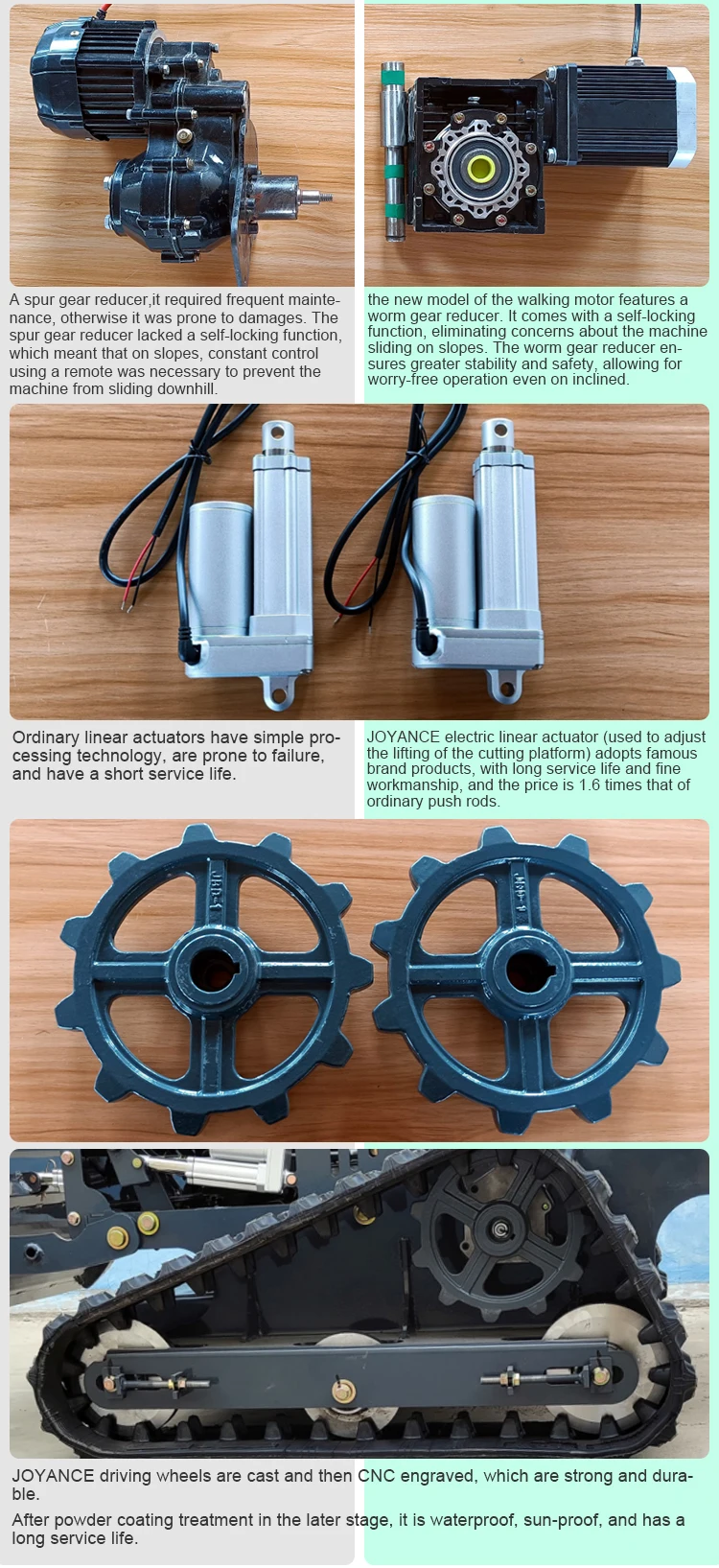 A spur gear reducer,it required frequent maintenance, otherwise it was prone to damages. The spur gear reducer lacked a self-locking function, which meant that on slopes, constant control using a remote was necessary to prevent the machine from sliding downhill.

the new model of the walking motor features a worm gear reducer. It comes with a self-locking function, eliminating concerns about the machine sliding on slopes. The worm gear reducer ensures greater stability and safety, allowing for worry-free operation even on inclined.

Ordinary linear actuators have simple processing technology, are prone to failure, and have a short service life.

JOYANCE electric linear actuator (used to adjust the lifting of the cutting platform) adopts famous brand products, with long service life and fine workmanship, and the price is 1.6 times that of ordinary push rods.

JOYANCE driving wheels are cast and then CNC engraved, which are strong and durable.

After powder coating treatment in the later stage, it is waterproof, sun-proof, and has a long service life.