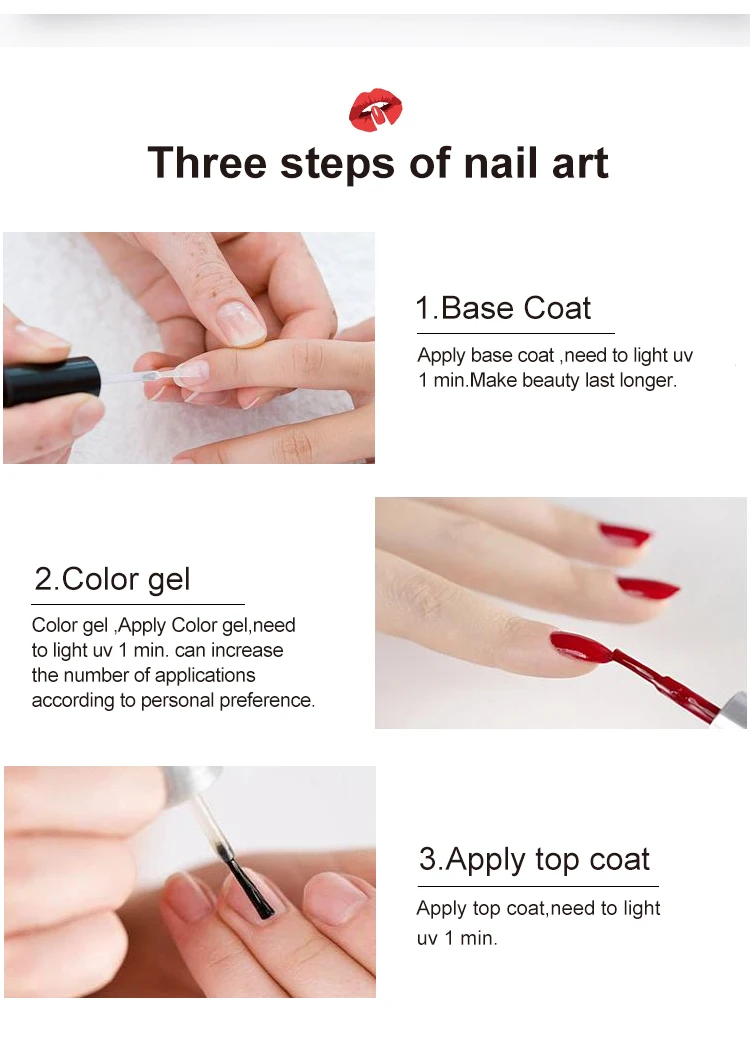 Three steps of nail art

1.Base Coat

Apply base coat ,need to light uv 1 min.Make beauty last longer.

2.Color gel

Color gel ,Apply Color gel,need to light uv 1 min. can increase the number of applications according to personal preference.

3.Apply top coat

Apply top coat,need to light uv 1 min.