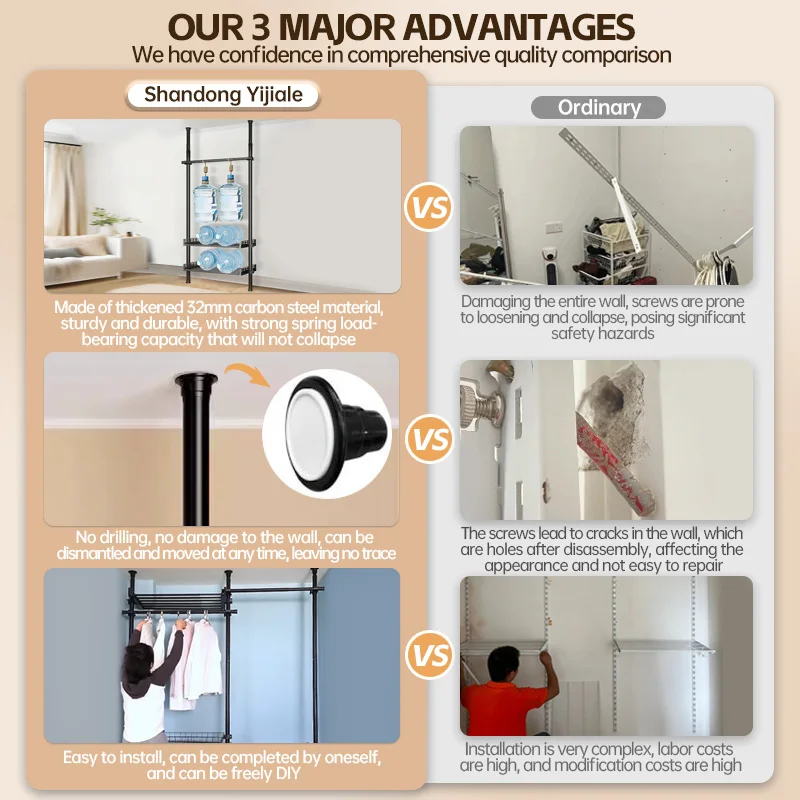 OUR 3 MAJOR ADVANTAGES
We have confidence in comprehensive quality comparison

Shandong Yijiale

Made of thickened 32mm carbon steel material, sturdy and durable, with strong spring load-bearing capacity that will not collapse

No drilling, no damage to the wall, can be dismantled and moved at any time, leaving no trace

Easy to install, can be completed by oneself, and can be freely DIY

VS

VS

VS

Ordinary

Damaging the entire wall, screws are prone to loosening and collapse, posing significant safety hazards

The screws lead to cracks in the wall, which are holes after disassembly, affecting the appearance and not easy to repair

Installation is very complex, labor costs are high, and modification costs are high