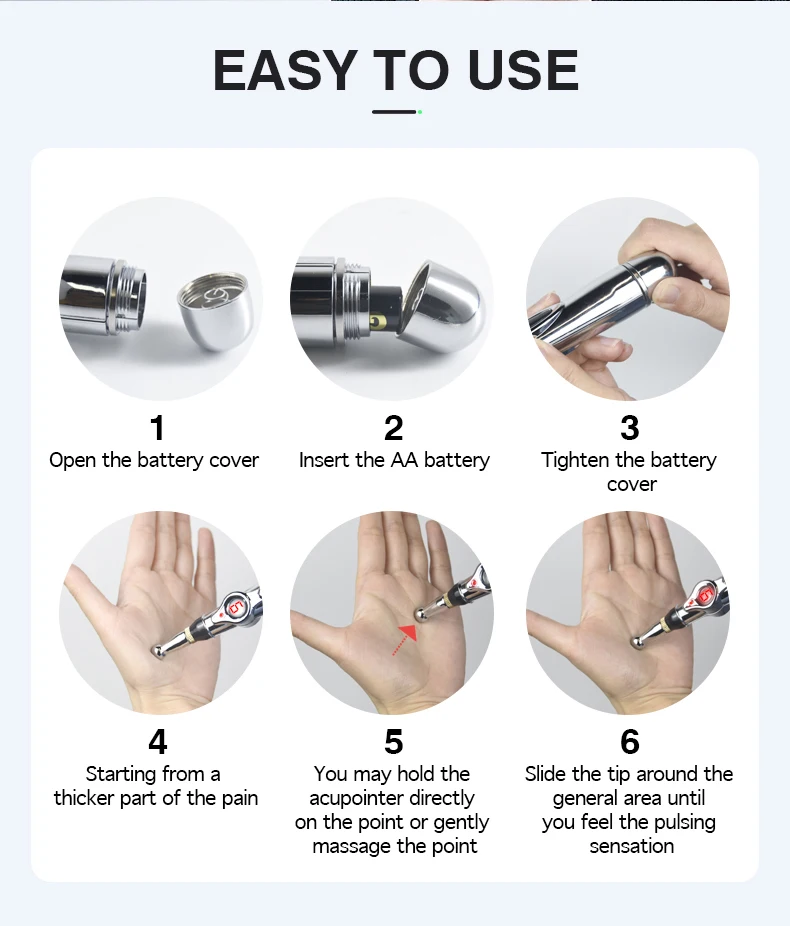 EASY TO USE

1
Open the battery cover

2
Insert the AA battery

3
Tighten the battery cover

4
Starting from a thicker part of the pain

5
You may hold the acupointer directly on the point or gently massage the point

6
Slide the tip around the general area until you feel the pulsing sensation