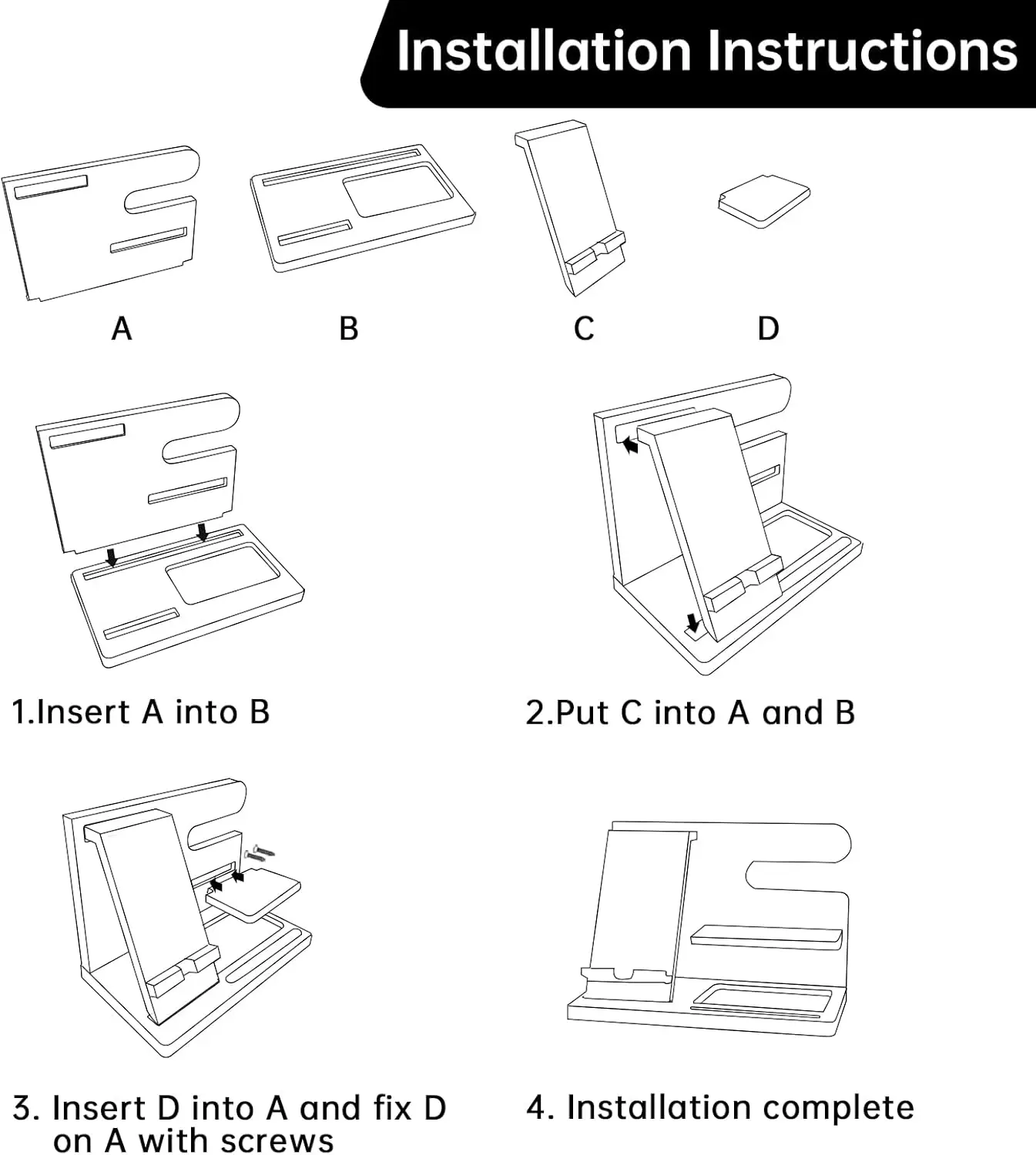 Installation Instructions

A

B

C

D

1.Insert A into B

2.Put C into A and B

3. Insert D into A and fix D on A with screws

4. Installation complete