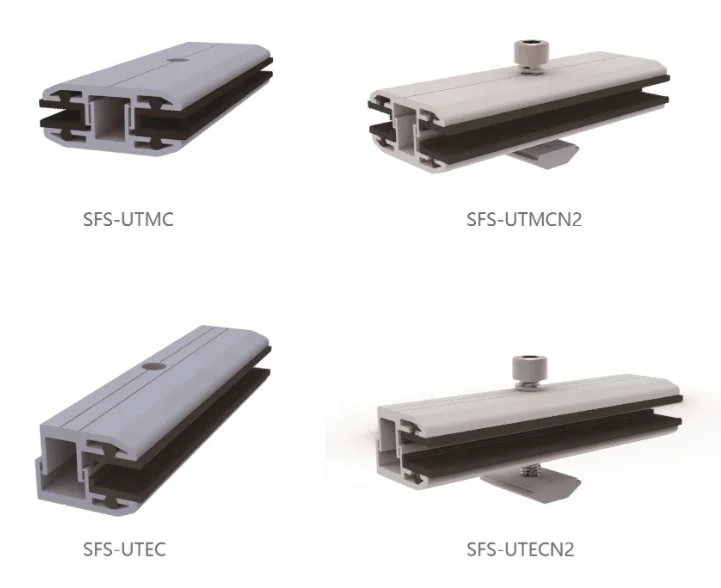 SFS-UTMC

SFS-UTMCN2

SFS-UTEC

SFS-UTECN2