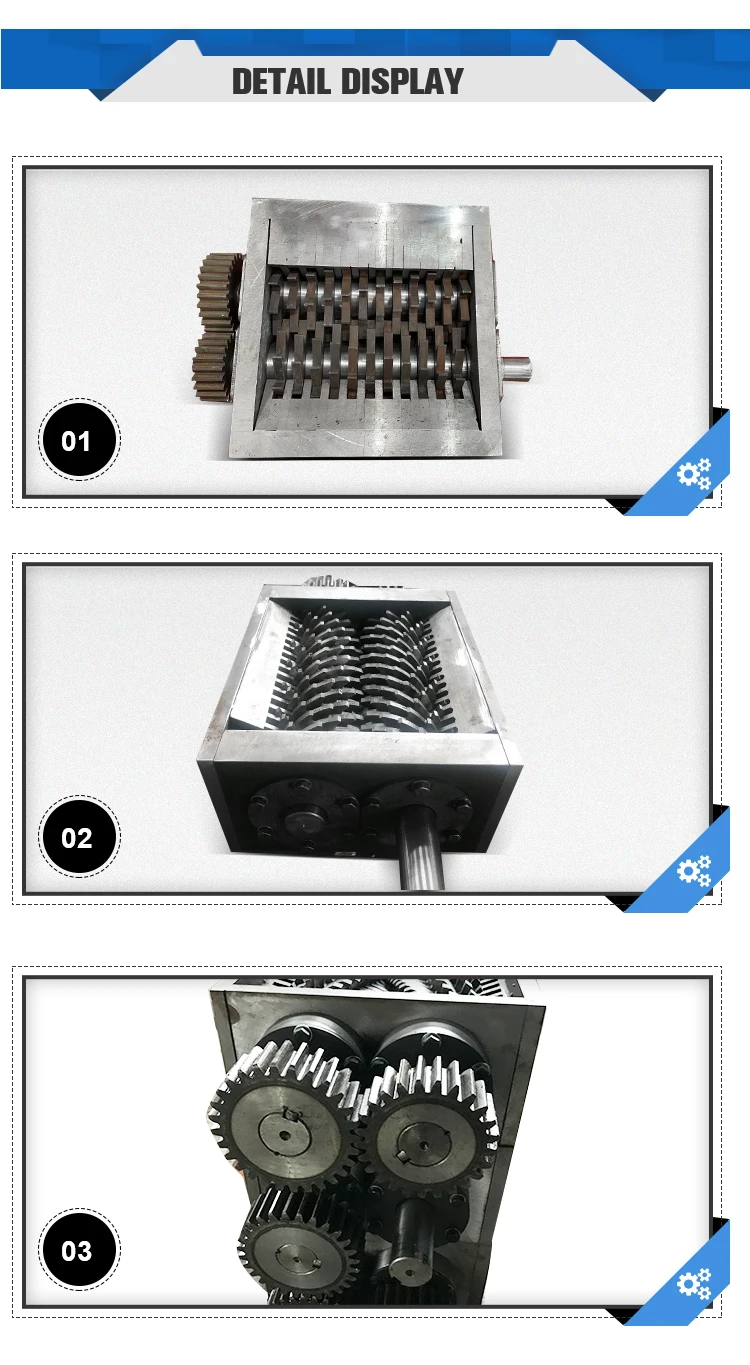 DETAIL DISPLAY

01

02

03