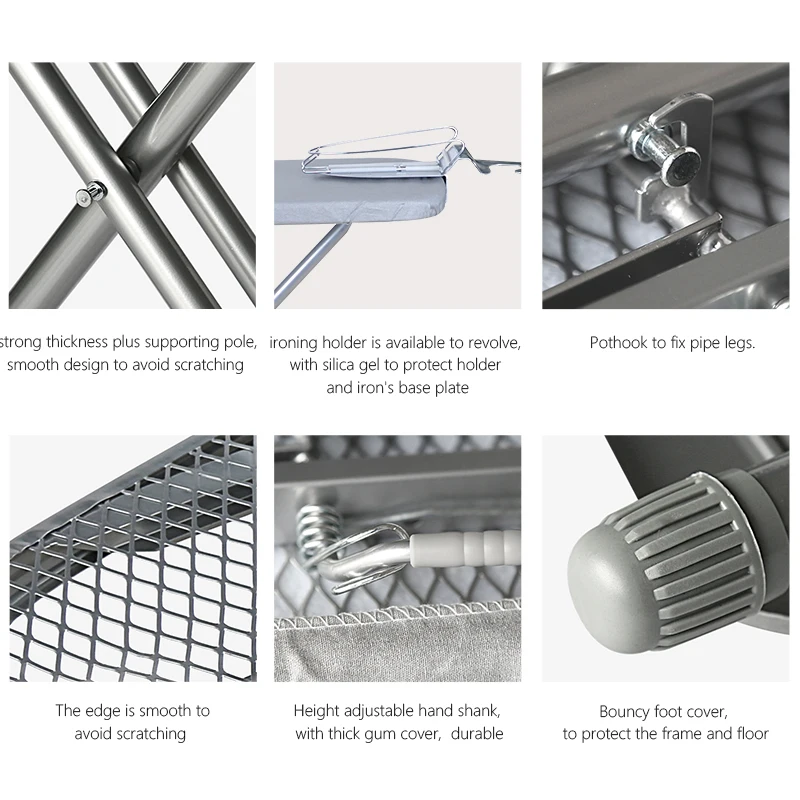 strong thickness plus supporting pole, smooth design to avoid scratching

ironing holder is available to revolve, with silica gel to protect holder and iron's base plate

Pothook to fix pipe legs.

The edge is smooth to avoid scratching

Height adjustable hand shank, with thick gum cover, durable

Bouncy foot cover, to protect the frame and floor