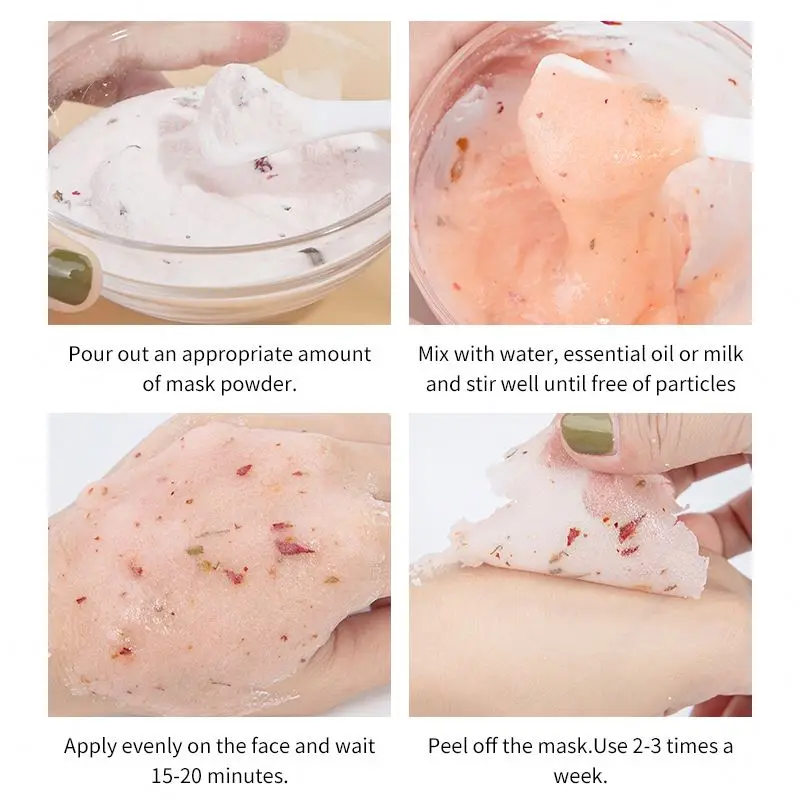 Pour out an appropriate amount of mask powder.

Mix with water, essential oil or milk and stir well until free of particles

Apply evenly on the face and wait 15-20 minutes.

Peel off the mask.Use 2-3 times a week.