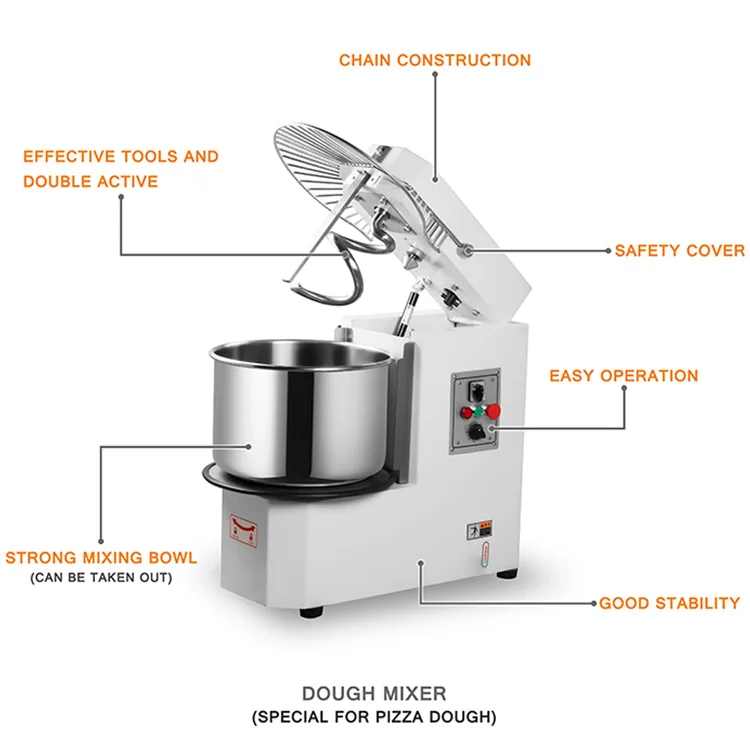 CHAIN CONSTRUCTION

EFFECTIVE TOOLS AND DOUBLE ACTIVE

SAFETY COVER

EASY OPERATION

STRONG MIXING BOWL
(CAN BE TAKEN OUT)

GOOD STABILITY

DOUGH MIXER
(SPECIAL FOR PIZZA DOUGH)